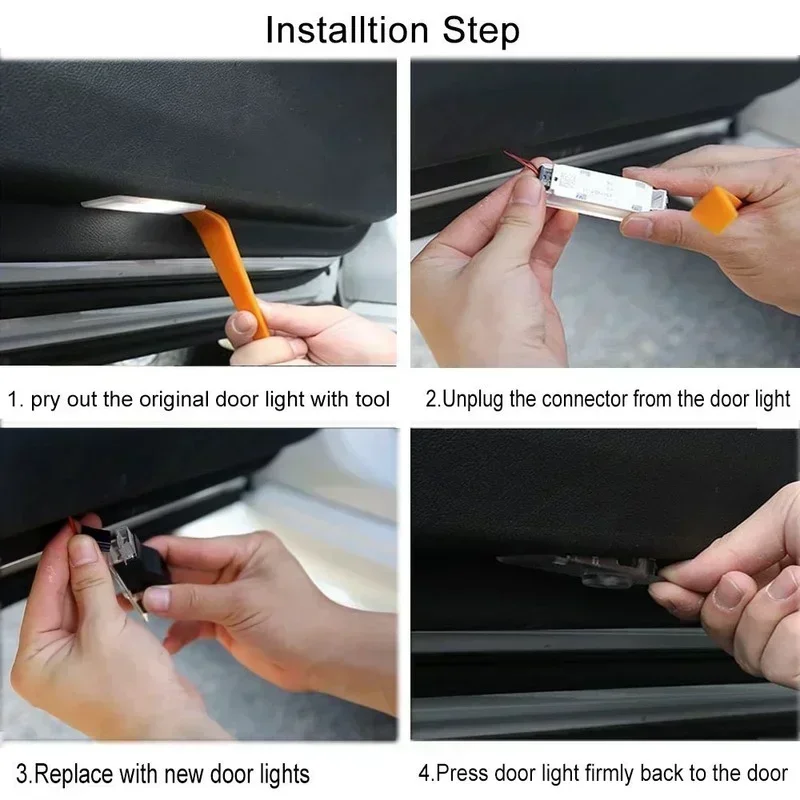 Installtion Step

1. pry out the original door light with tool

2.Unplug the connector from the door light

3.Replace with new door lights

4.Press door light firmly back to the door