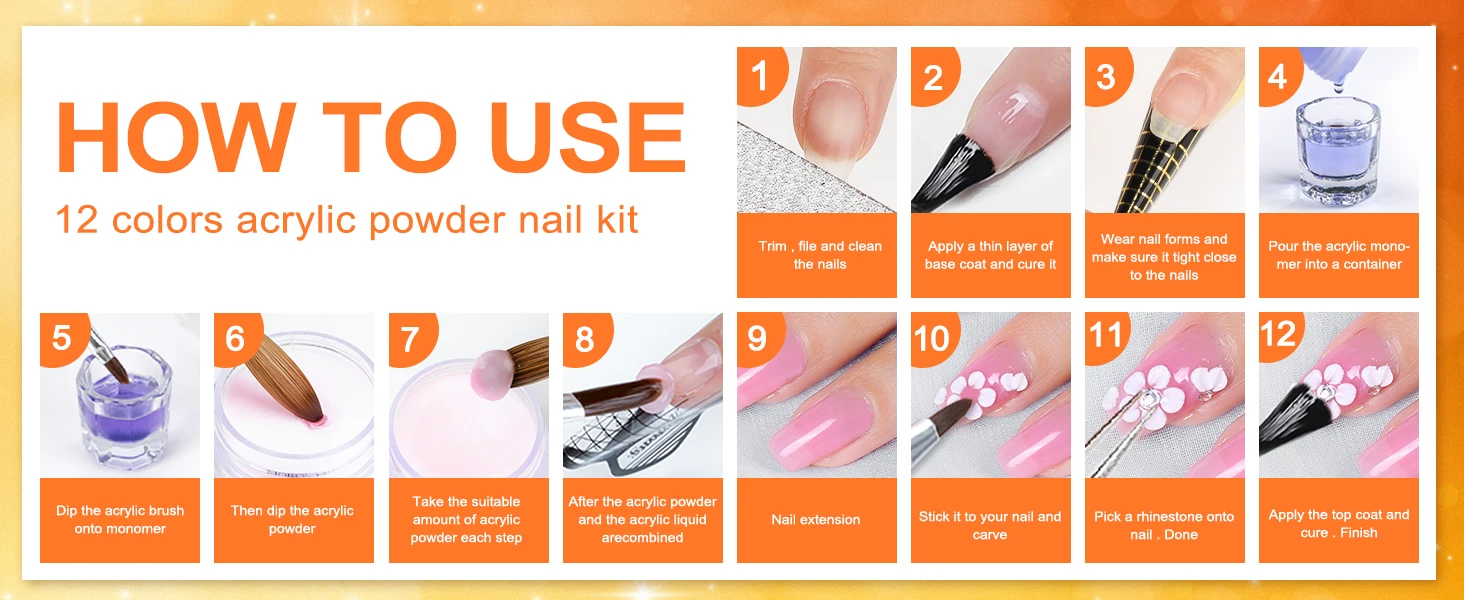 HOW TO USE

12 colors acrylic powder nail kit

1
Trim , file and clean the nails

2
Apply a thin layer of base coat and cure it

3
Wear nail forms and make sure it tight close to the nails

4
Pour the acrylic monomer into a container

5
Dip the acrylic brush onto monomer

6
Then dip the acrylic powder

7
Take the suitable amount of acrylic powder each step

8
After the acrylic powder and the acrylic liquid arecombined

9
Nail extension

10
Stick it to your nail and carve

11
Pick a rhinestone onto nail . Done

12
Apply the top coat and cure . Finish