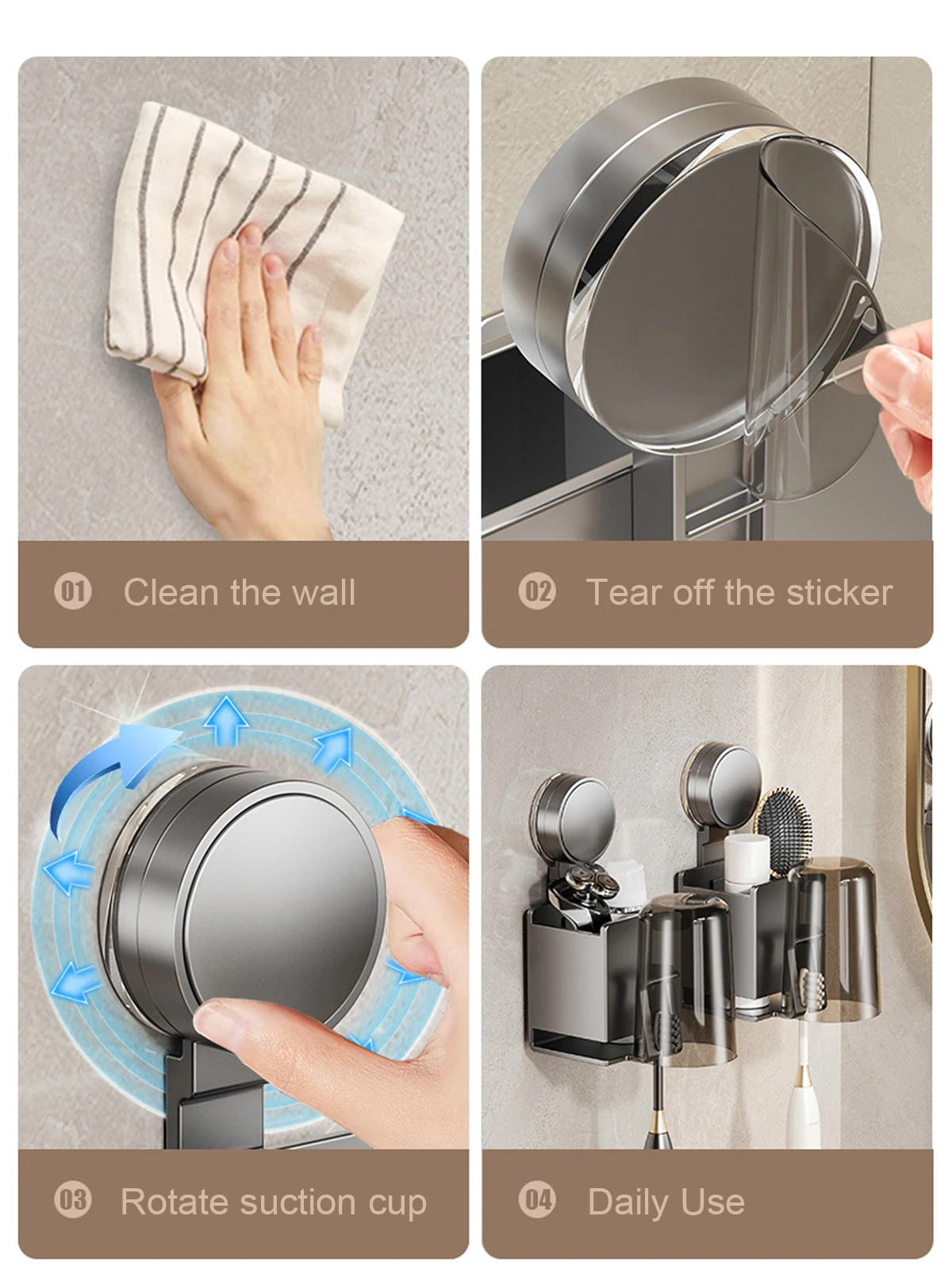 01 Clean the wall

02 Tear off the sticker

03 Rotate suction cup

04 Daily Use