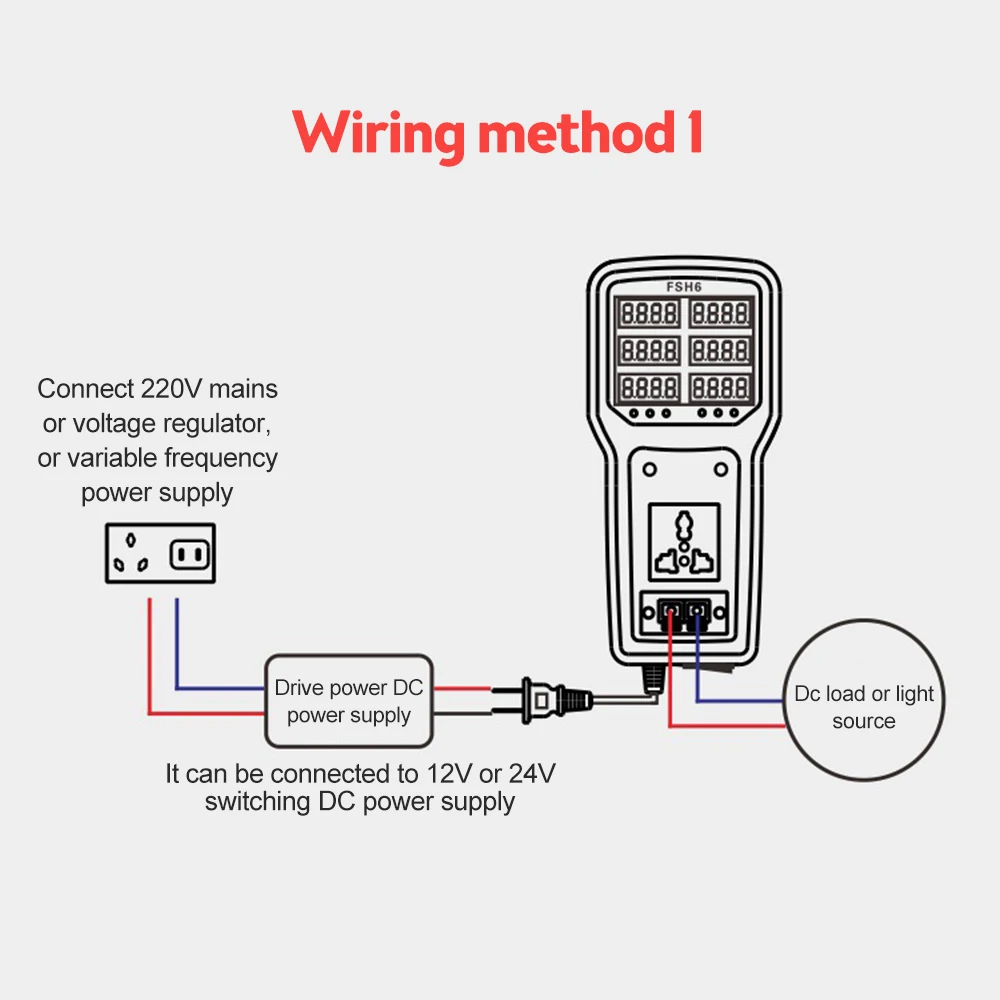 Wiring method 1

FSH6

8.8.8.8 8.8.8.8
8.8.8.8 8.8.8.8
8.8.8.8 8.8.8.8

Connect 220V mains or voltage regulator, or variable frequency power supply

Drive power DC power supply

It can be connected to 12V or 24V switching DC power supply

Dc load or light source