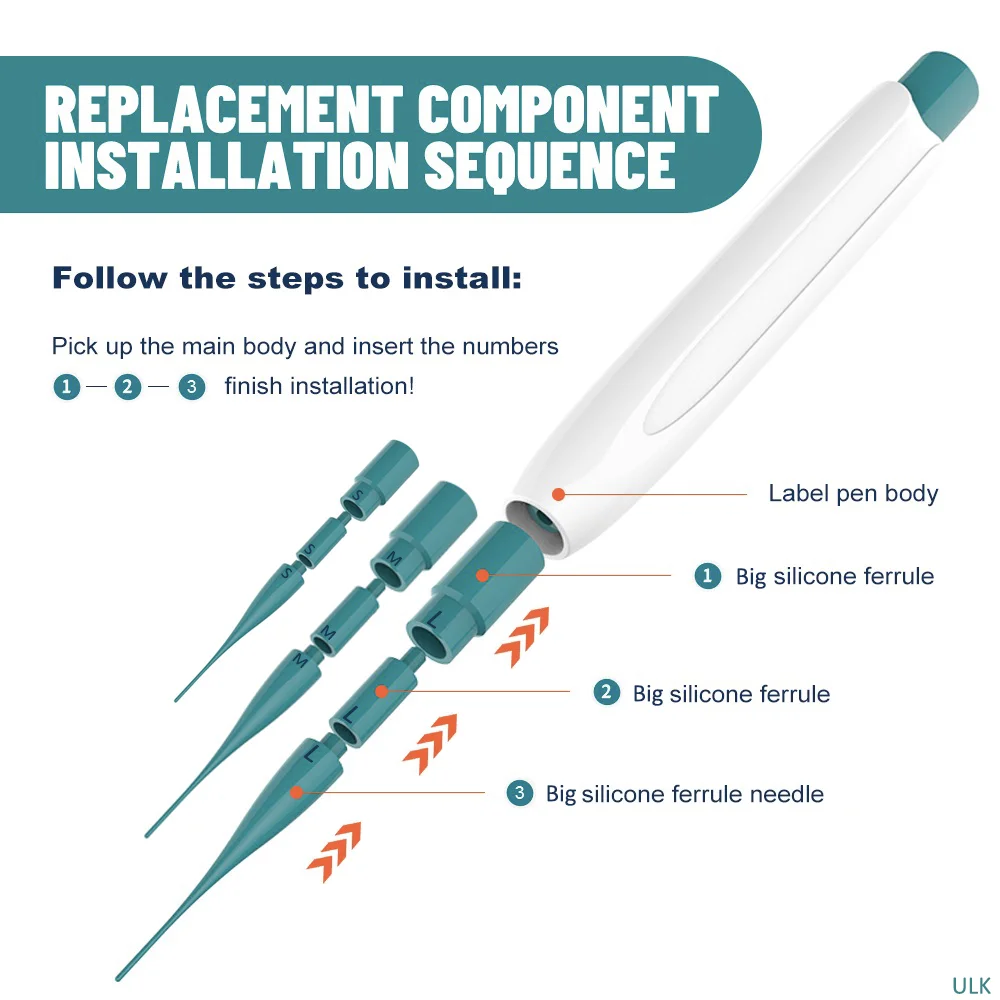 REPLACEMENT COMPONENT INSTALLATION SEQUENCE

Follow the steps to install:

Pick up the main body and insert the numbers
1 — 2 — 3 finish installation!

S
S
S
M
M
M
L
L
L

Label pen body

1 Big silicone ferrule

2 Big silicone ferrule

3 Big silicone ferrule needle

ULK