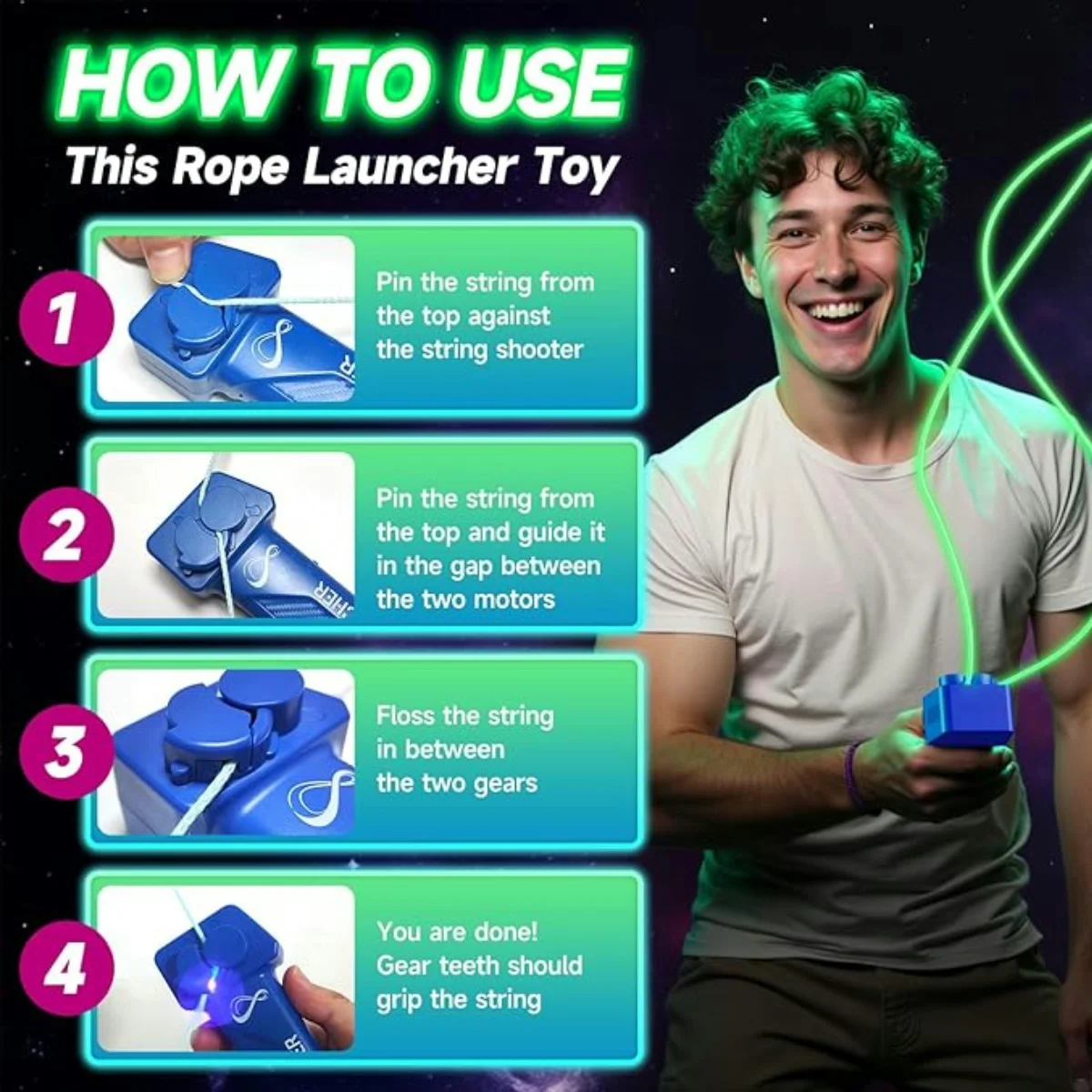 HOW TO USE
This Rope Launcher Toy

1
Pin the string from the top against the string shooter

2
Pin the string from the top and guide it in the gap between the two motors

3
Floss the string in between the two gears

4
You are done! Gear teeth should grip the string