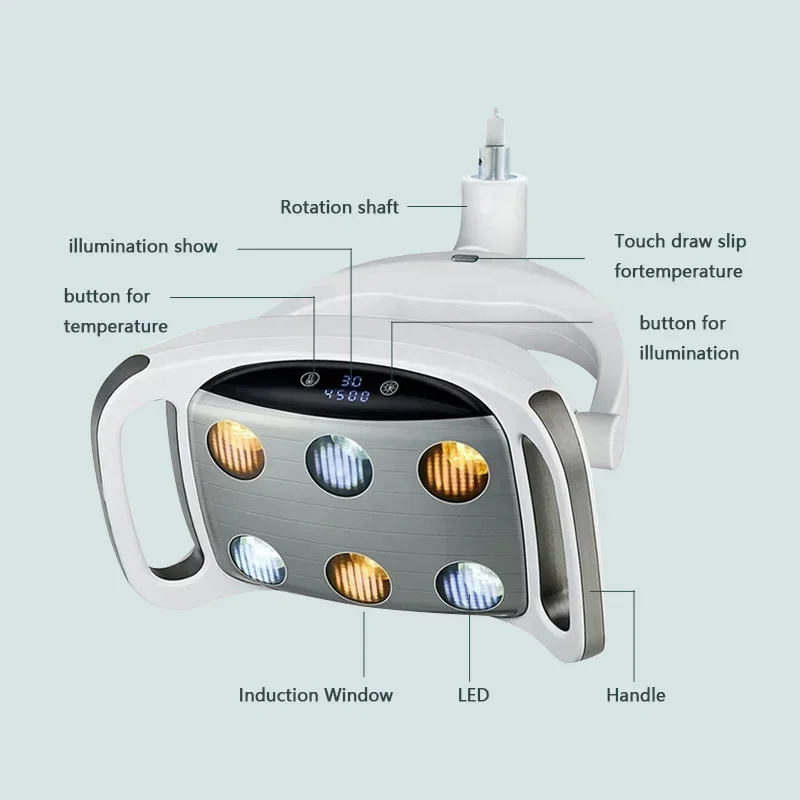 Rotation shaft

illumination show

Touch draw slip fortemperature

button for temperature

button for illumination

30
4500

Induction Window

LED

Handle