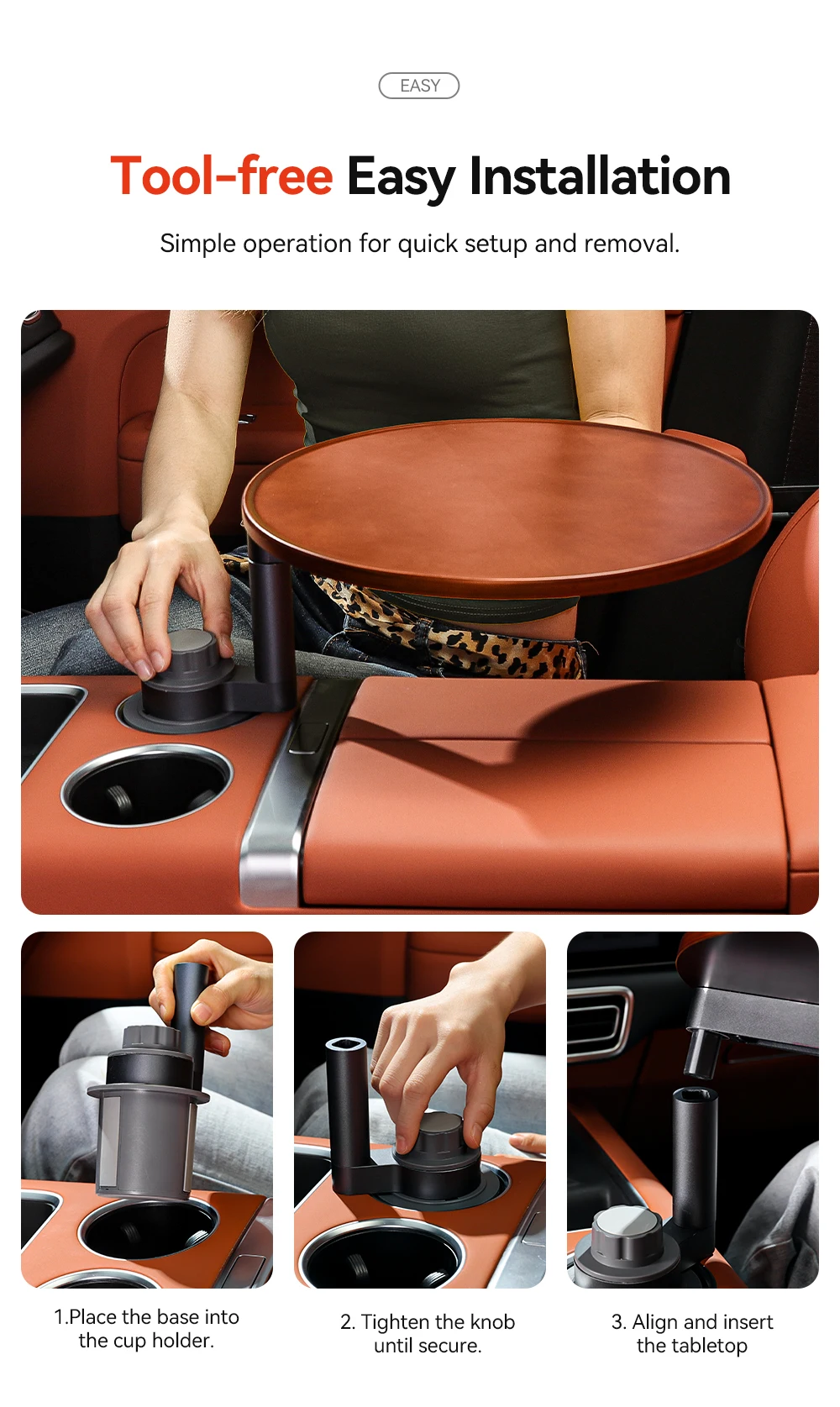 EASY

Tool-free Easy Installation

Simple operation for quick setup and removal.

1.Place the base into the cup holder.

2. Tighten the knob until secure.

3. Align and insert the tabletop