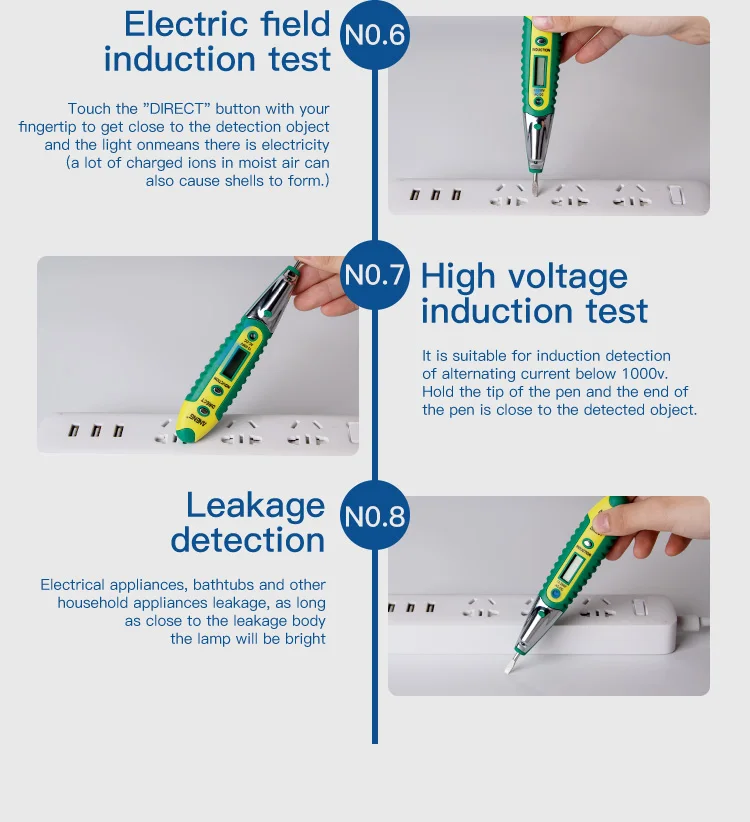 Electric field induction test

N0.6

Touch the "DIRECT" button with your fingertip to get close to the detection object and the light onmeans there is electricity (a lot of charged ions in moist air can also cause shells to form.)

N0.7

High voltage induction test

It is suitable for induction detection of alternating current below 1000v. Hold the tip of the pen and the end of the pen is close to the detected object.

Leakage detection

N0.8

Electrical appliances, bathtubs and other household appliances leakage, as long as close to the leakage body the lamp will be bright