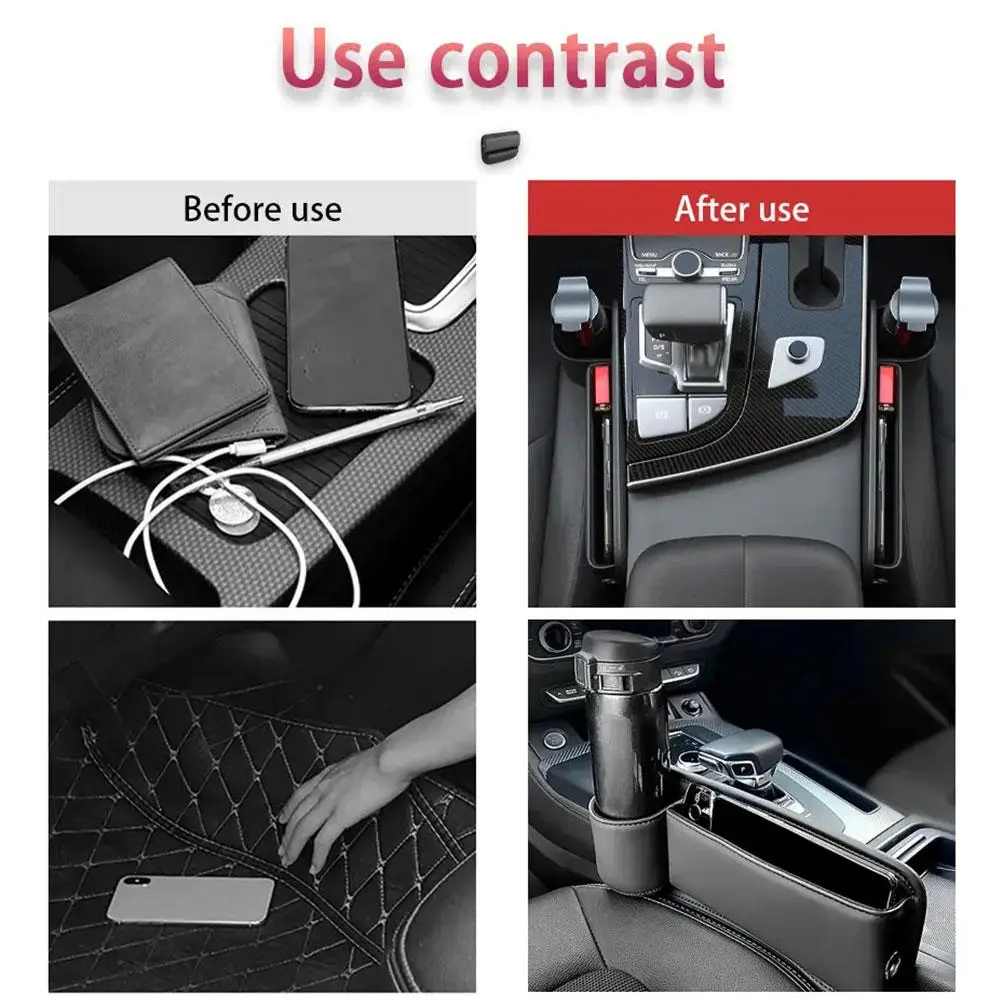 Use contrast

Before use

After use