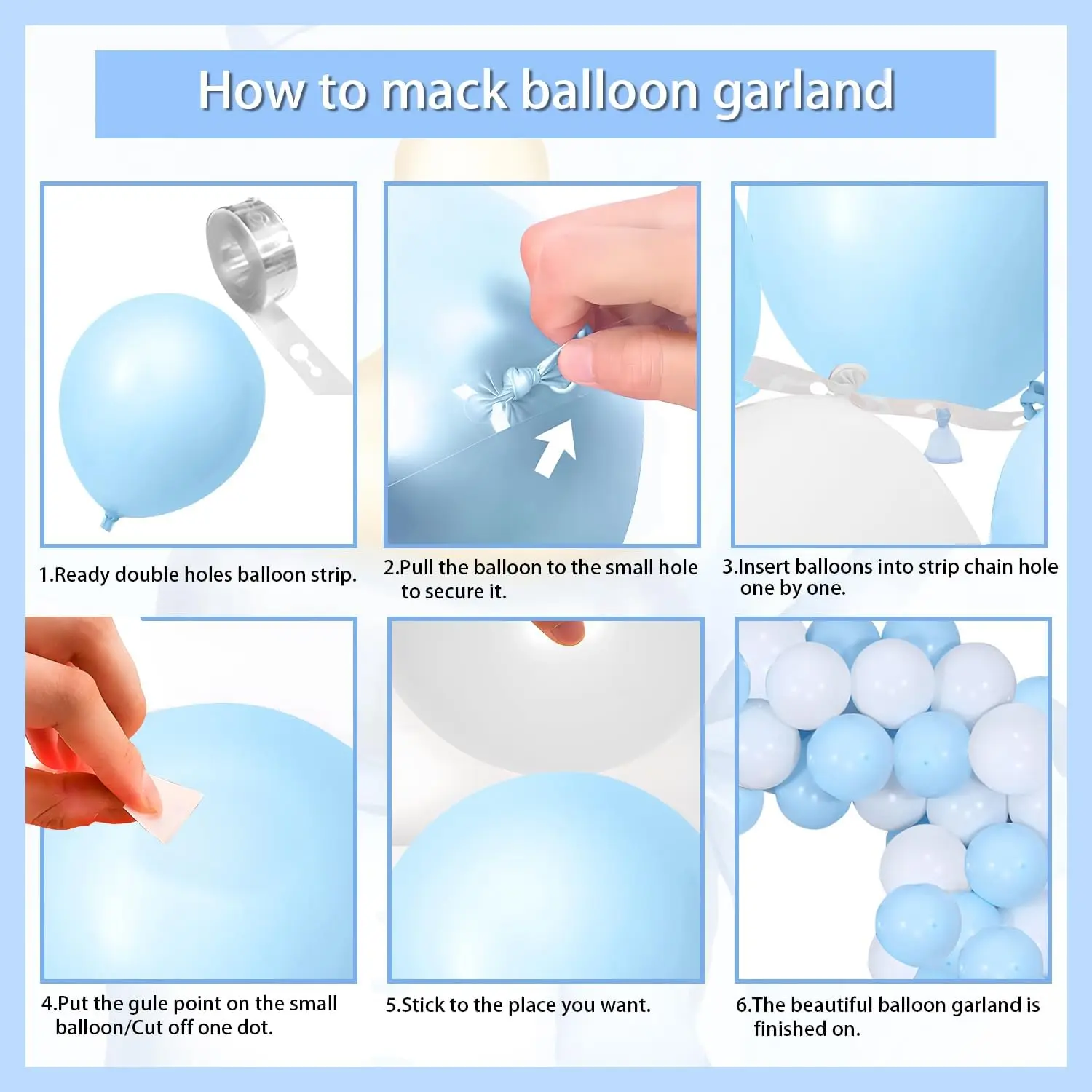 How to mack balloon garland

1.Ready double holes balloon strip.

2.Pull the balloon to the small hole to secure it.

3.Insert balloons into strip chain hole one by one.

4.Put the gule point on the small balloon/Cut off one dot.

5.Stick to the place you want.

6.The beautiful balloon garland is finished on.