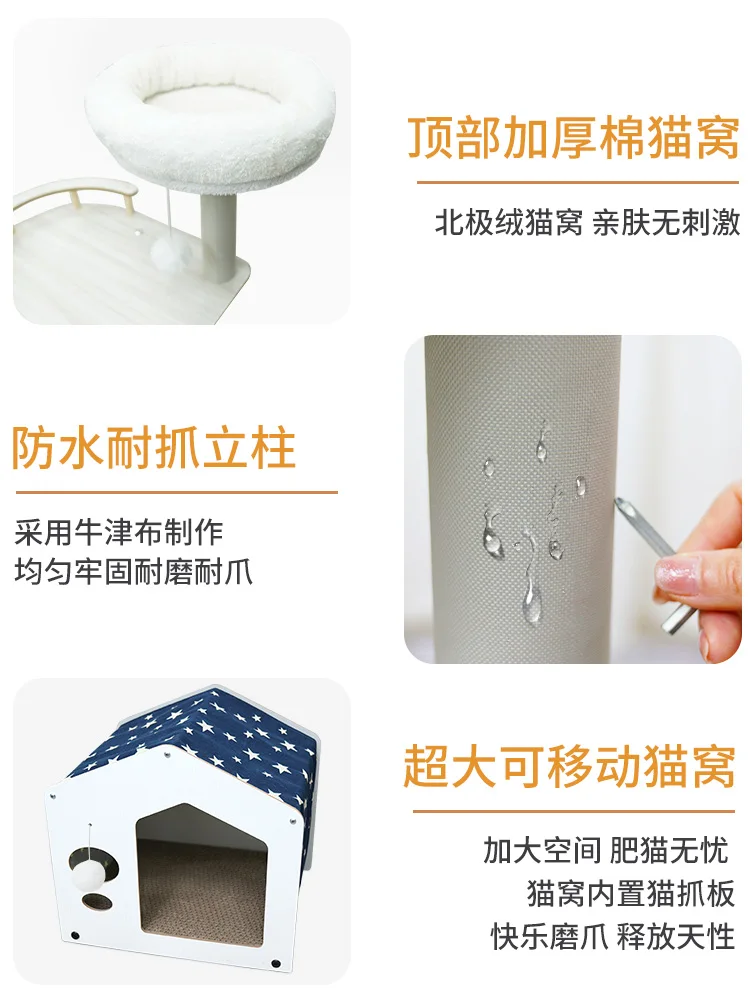 顶部加厚棉猫窝

北极绒猫窝 亲肤无刺激

防水耐抓立柱

采用牛津布制作
均匀牢固耐磨耐爪

超大可移动猫窝

加大空间 肥猫无忧
猫窝内置猫抓板
快乐磨爪 释放天性