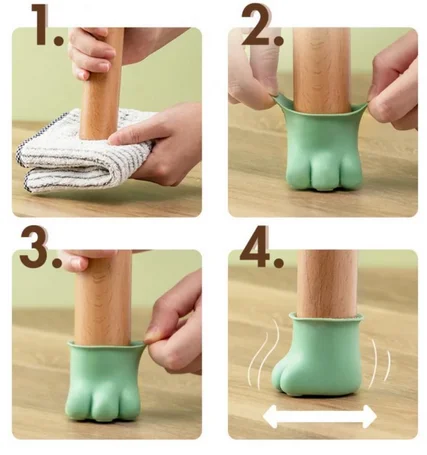 1.

2.

3.

4.