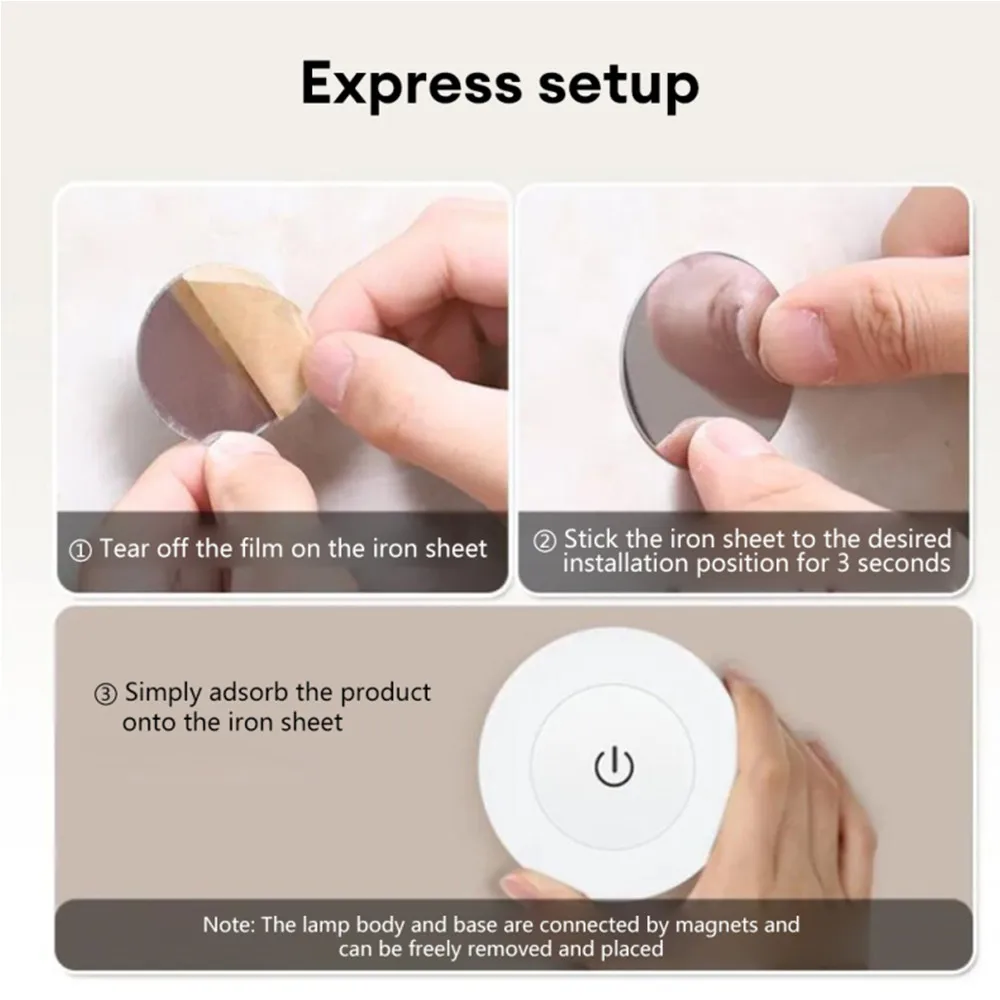 Express setup

① Tear off the film on the iron sheet

② Stick the iron sheet to the desired installation position for 3 seconds

③ Simply adsorb the product onto the iron sheet

Note: The lamp body and base are connected by magnets and can be freely removed and placed