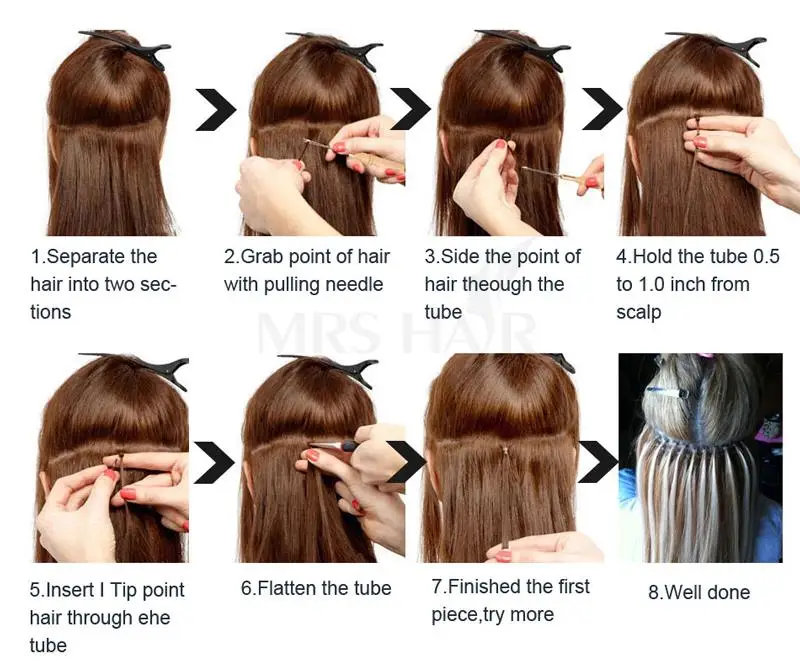 1.Separate the hair into two sections

2.Grab point of hair with pulling needle

3.Side the point of hair theough the tube

4.Hold the tube 0.5 to 1.0 inch from scalp

MRS HAIR

5.Insert I Tip point hair through ehe tube

6.Flatten the tube

7.Finished the first piece,try more

8.Well done