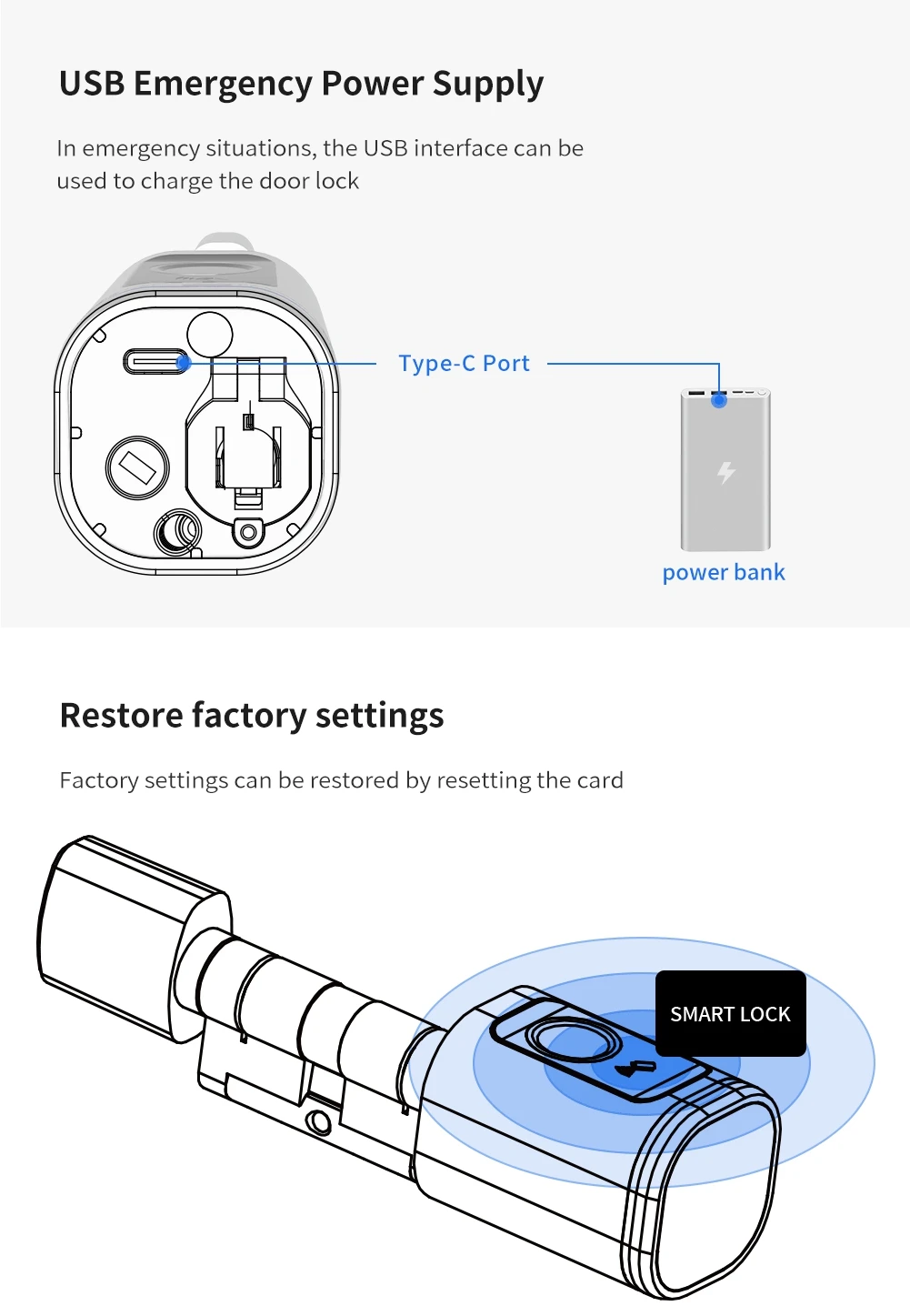 USB Emergency Power Supply

In emergency situations, the USB interface can be used to charge the door lock

Type-C Port

power bank

Restore factory settings

Factory settings can be restored by resetting the card

SMART LOCK