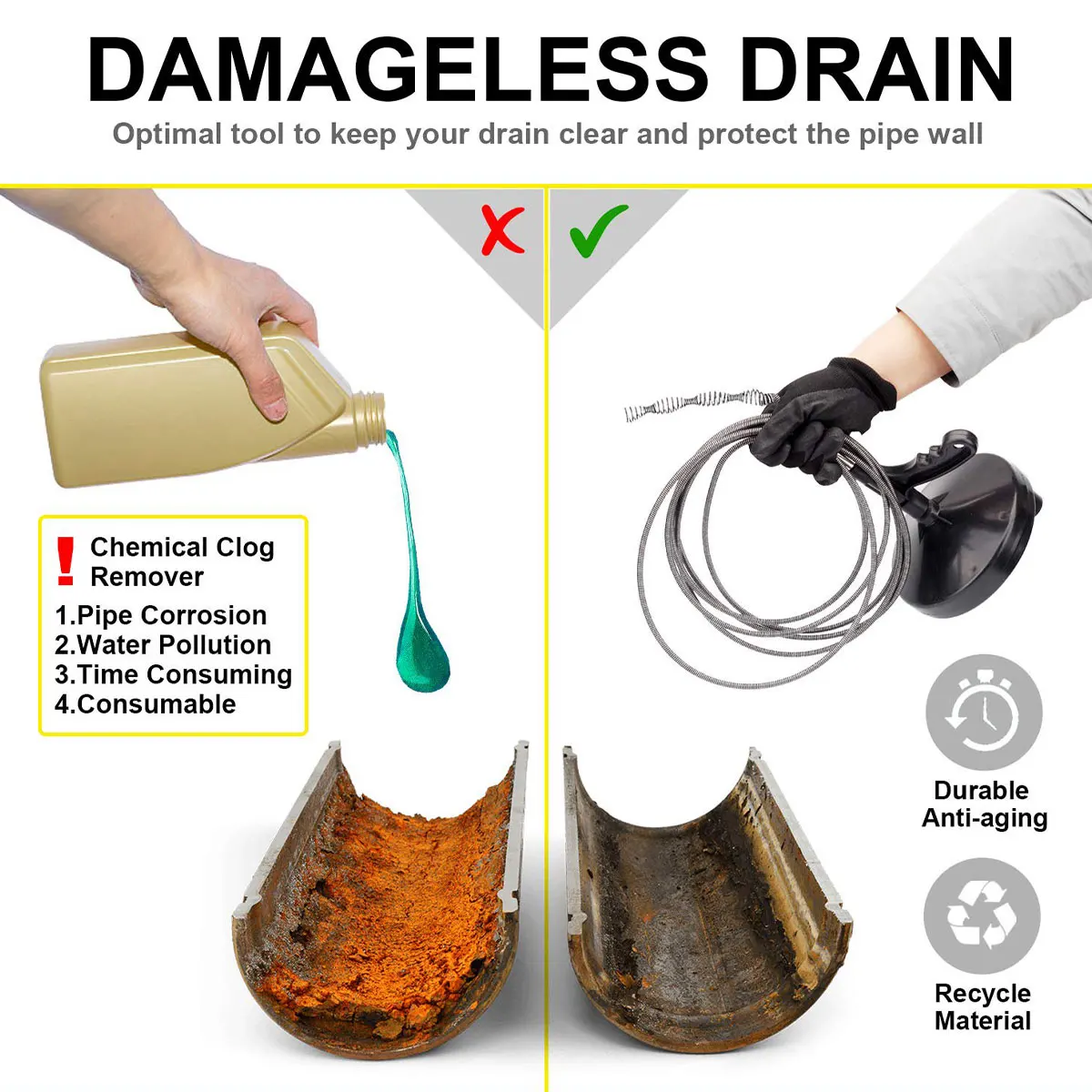 DAMAGELESS DRAIN

Optimal tool to keep your drain clear and protect the pipe wall

! Chemical Clog Remover

1.Pipe Corrosion
2.Water Pollution
3.Time Consuming
4.Consumable

Durable
Anti-aging

Recycle
Material