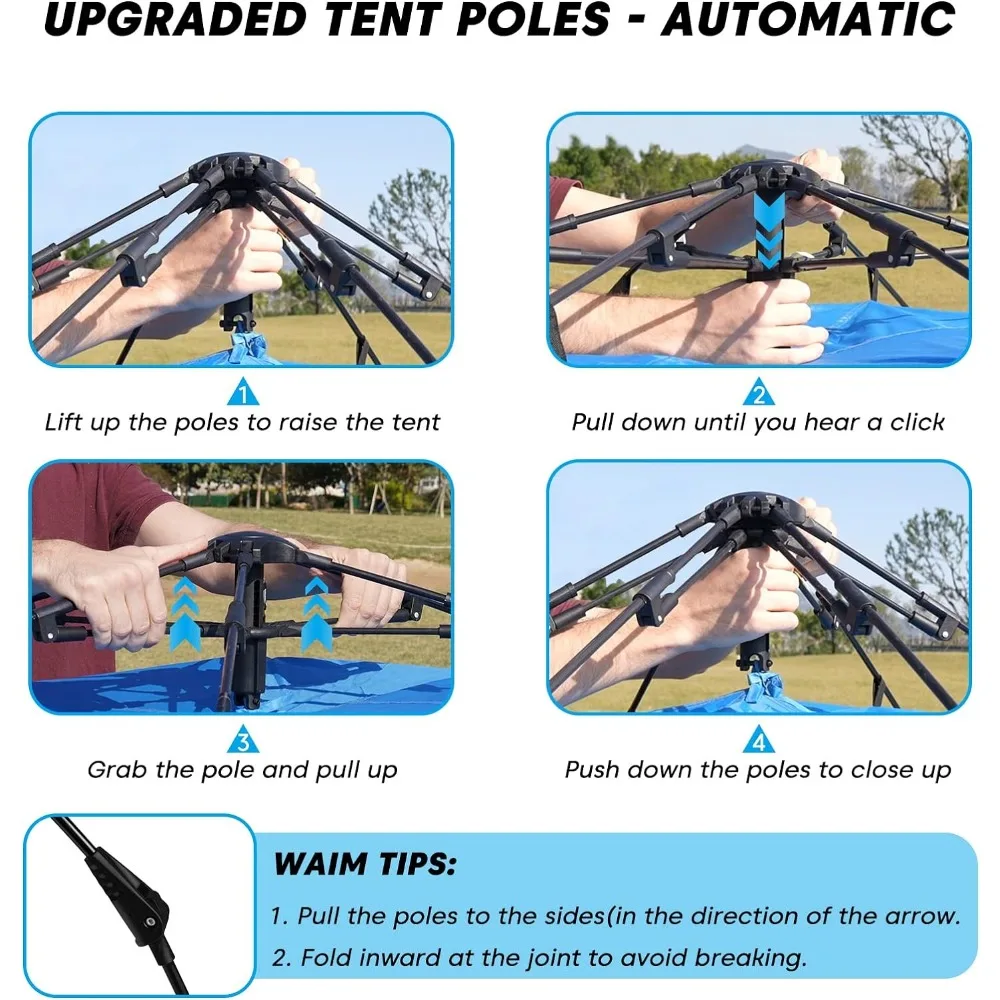 UPGRADED TENT POLES - AUTOMATIC

1
Lift up the poles to raise the tent

2
Pull down until you hear a click

3
Grab the pole and pull up

4
Push down the poles to close up

WAIM TIPS:
1. Pull the poles to the sides(in the direction of the arrow.
2. Fold inward at the joint to avoid breaking.