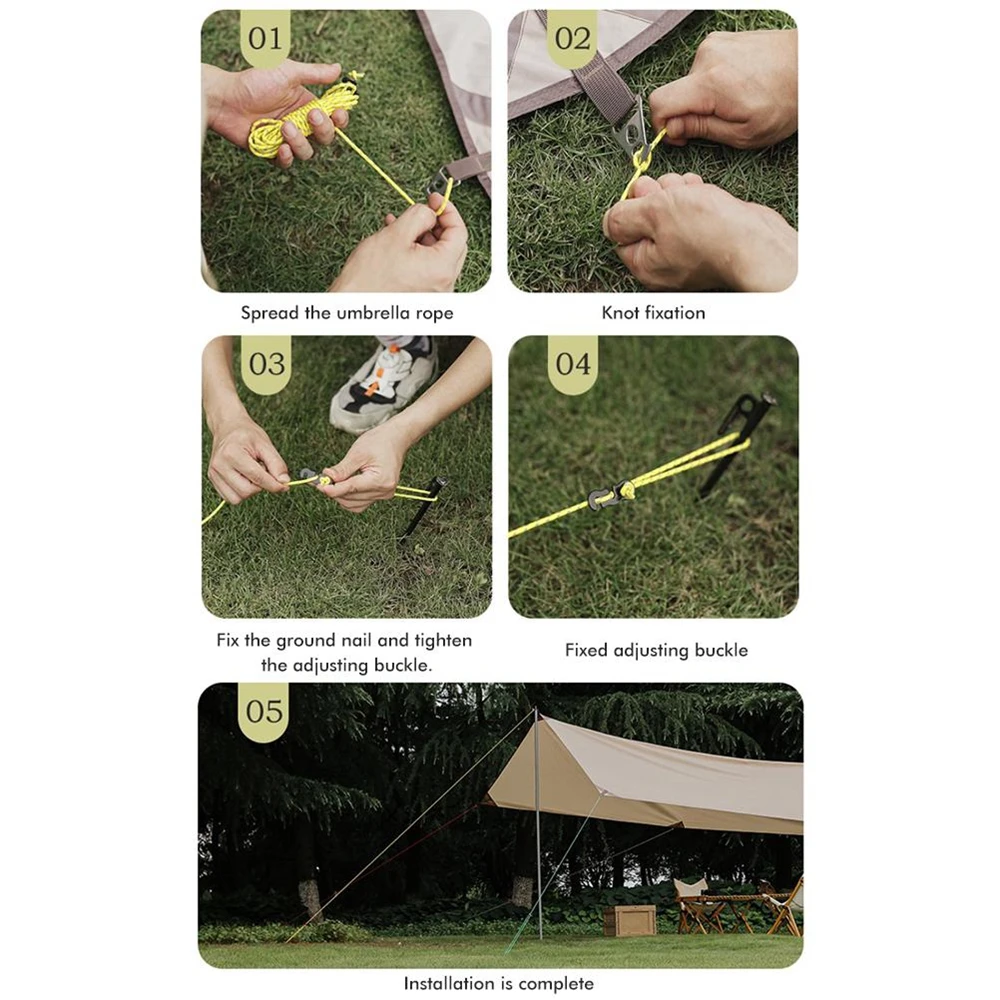 01

Spread the umbrella rope

02

Knot fixation

03

Fix the ground nail and tighten the adjusting buckle.

04

Fixed adjusting buckle

05

Installation is complete