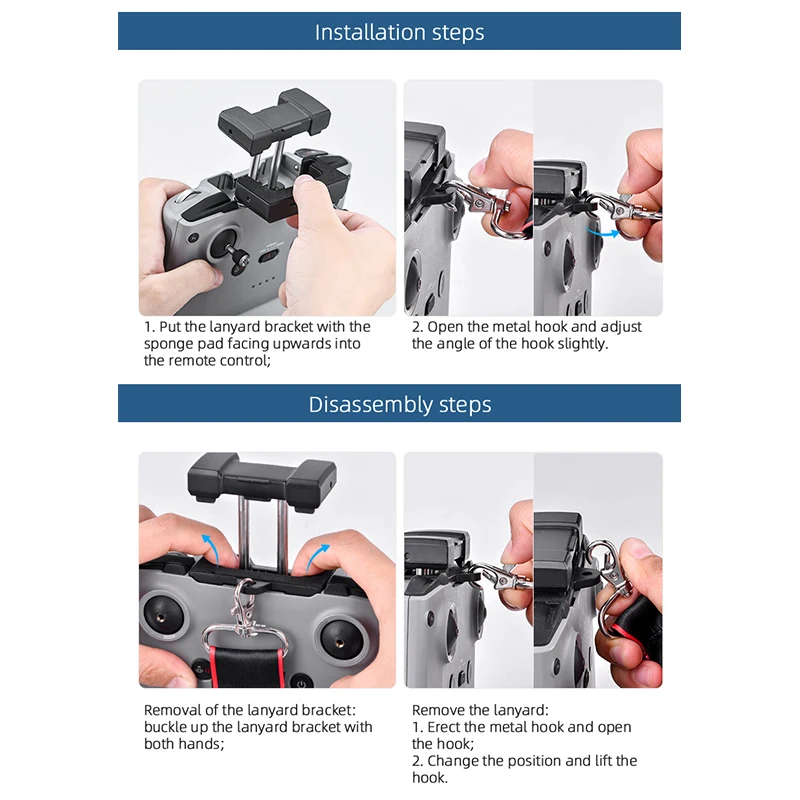 Installation steps

1. Put the lanyard bracket with the sponge pad facing upwards into the remote control;

2. Open the metal hook and adjust the angle of the hook slightly.

Disassembly steps

Removal of the lanyard bracket: buckle up the lanyard bracket with both hands;

Remove the lanyard:
1. Erect the metal hook and open the hook;
2. Change the position and lift the hook.