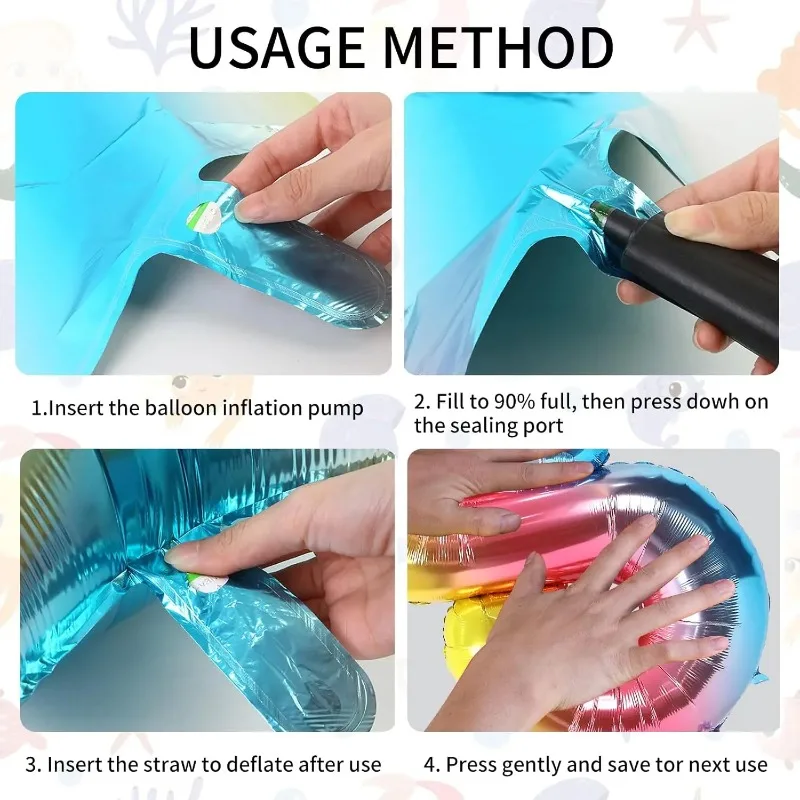 USAGE METHOD

1.Insert the balloon inflation pump

2. Fill to 90% full, then press dowh on the sealing port

3. Insert the straw to deflate after use

4. Press gently and save tor next use