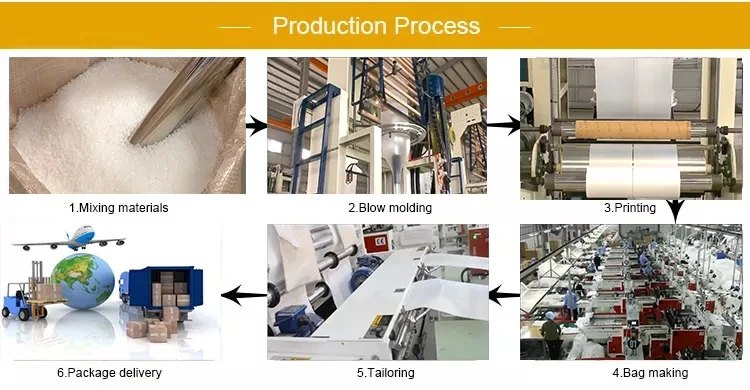 Production Process

1.Mixing materials

2.Blow molding

3.Printing

4.Bag making

5.Tailoring

6.Package delivery