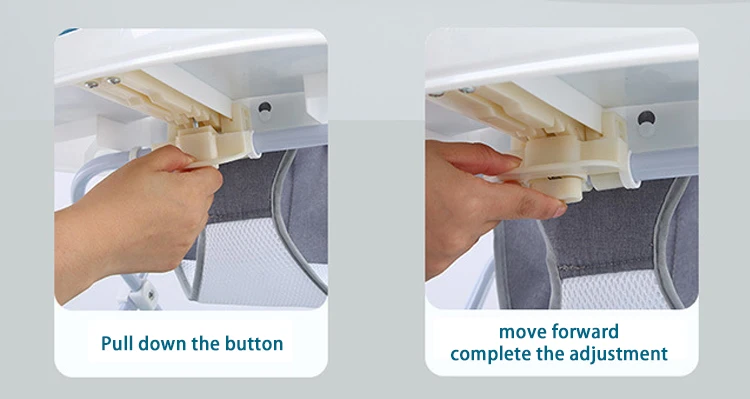 Pull down the button

move forward
complete the adjustment