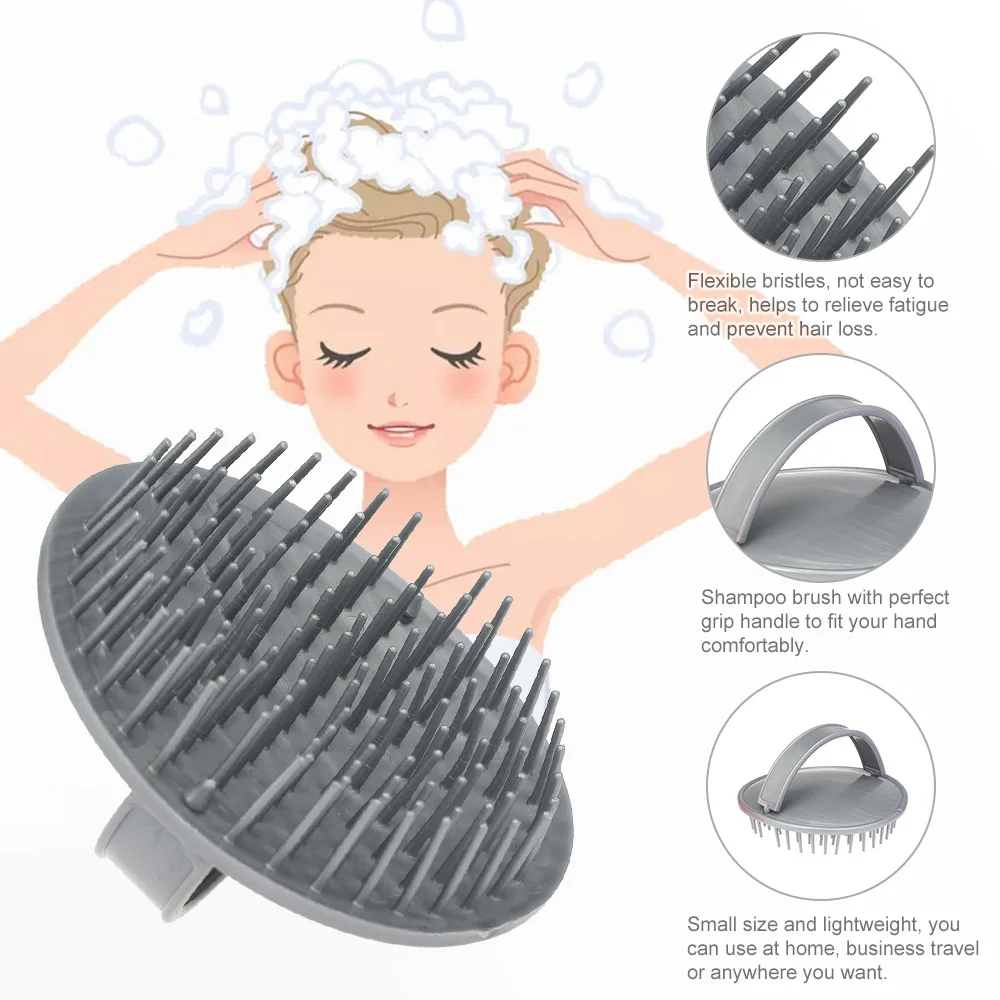 Flexible bristles, not easy to break, helps to relieve fatigue and prevent hair loss.

Shampoo brush with perfect grip handle to fit your hand comfortably.

Small size and lightweight, you can use at home, business travel or anywhere you want.