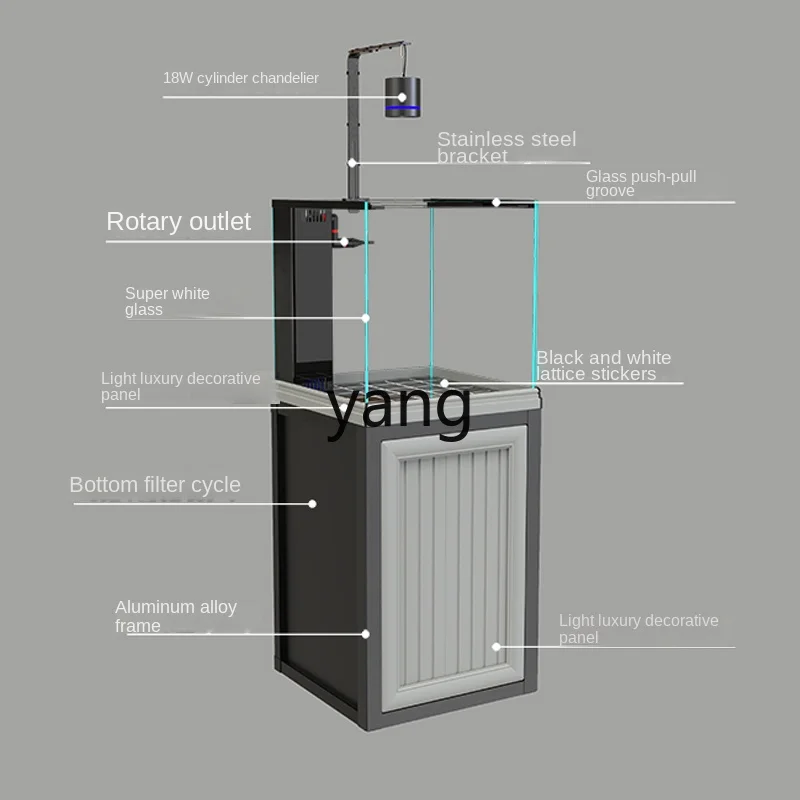 18W cylinder chandelier

Stainless steel bracket

Glass push-pull groove

Rotary outlet

Super white glass

Black and white lattice stickers

Light luxury decorative panel

yang

Bottom filter cycle

Aluminum alloy frame

Light luxury decorative panel