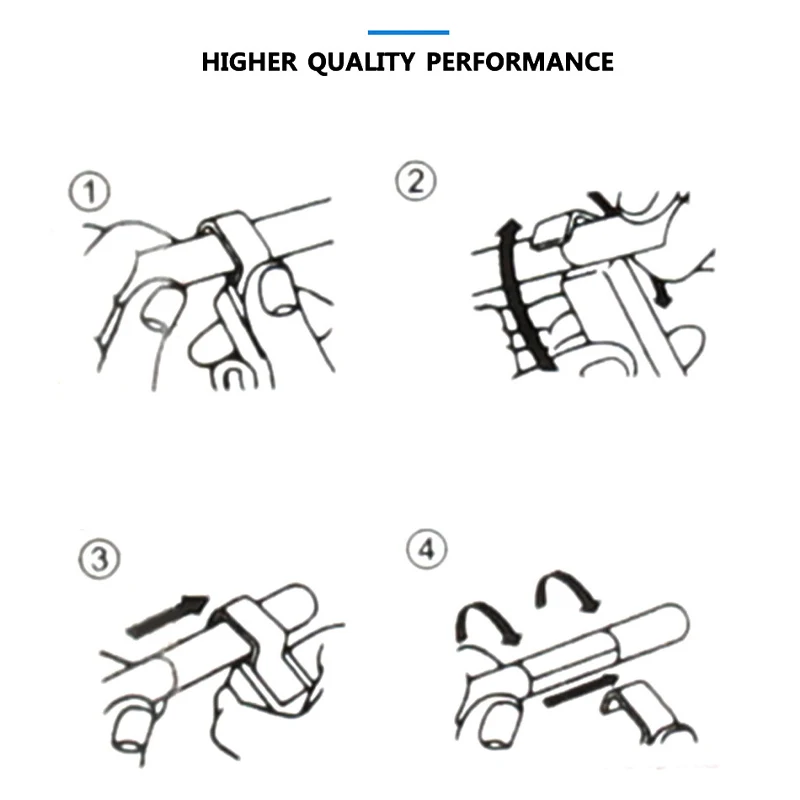 HIGHER QUALITY PERFORMANCE

①

②

③

④