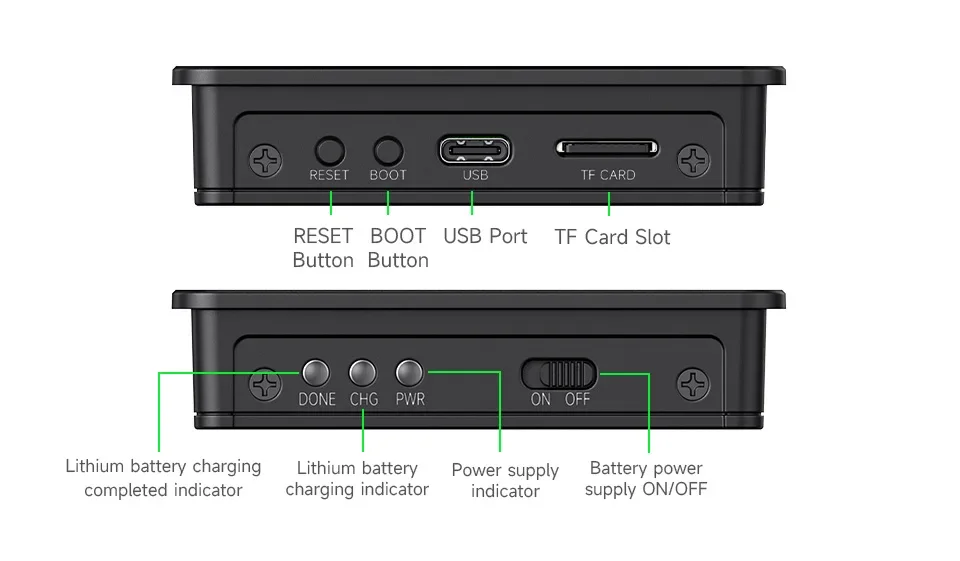 RESET BOOT USB TF CARD

RESET Button

BOOT Button

USB Port

TF Card Slot

DONE CHG PWR ON OFF

Lithium battery charging completed indicator

Lithium battery charging indicator

Power supply indicator

Battery power supply ON/OFF