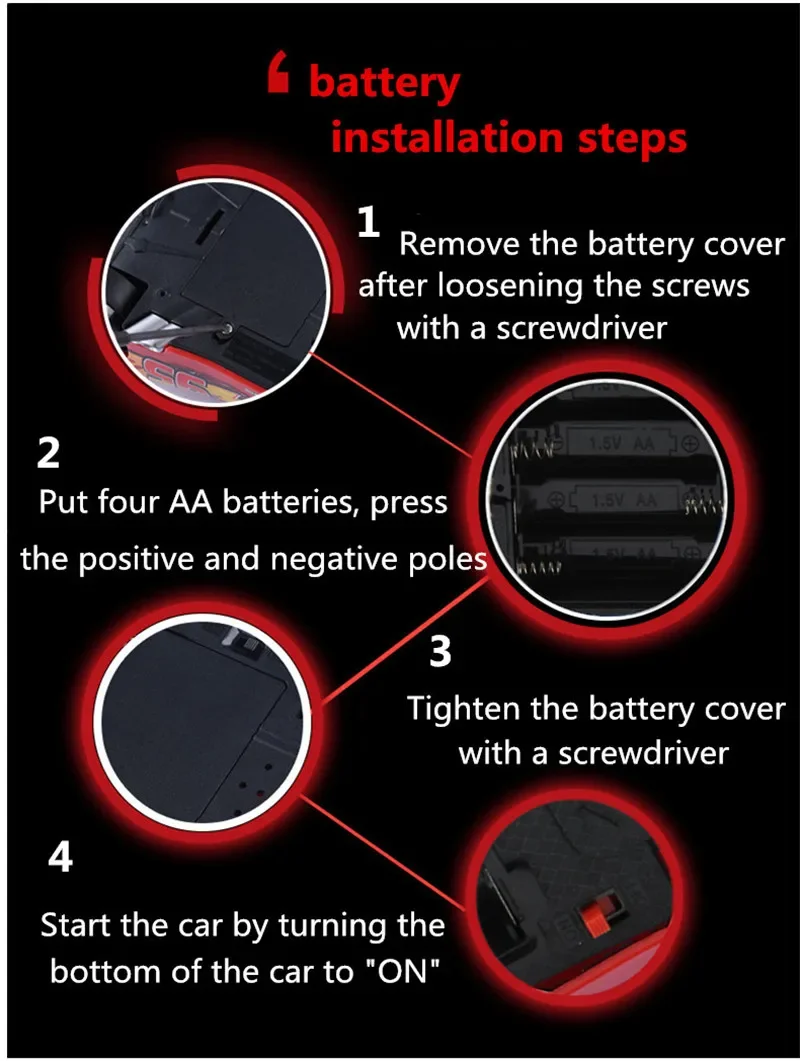 ‘ battery installation steps

1 Remove the battery cover after loosening the screws with a screwdriver

2 Put four AA batteries, press the positive and negative poles

1.5V AA
1.5V AA

3 Tighten the battery cover with a screwdriver

4 Start the car by turning the bottom of the car to "ON"