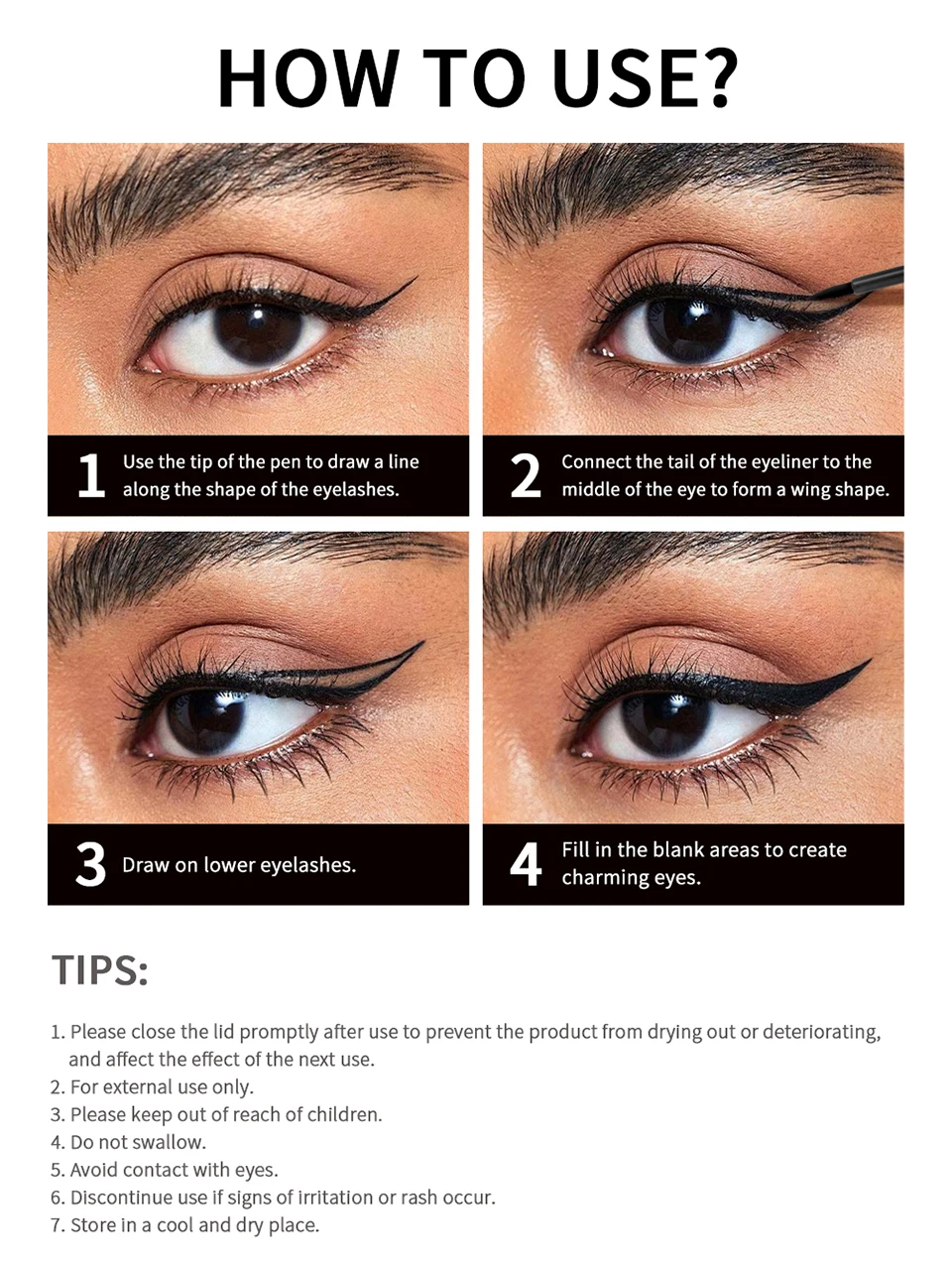 HOW TO USE?

1 Use the tip of the pen to draw a line along the shape of the eyelashes.

2 Connect the tail of the eyeliner to the middle of the eye to form a wing shape.

3 Draw on lower eyelashes.

4 Fill in the blank areas to create charming eyes.

TIPS:

1. Please close the lid promptly after use to prevent the product from drying out or deteriorating, and affect the effect of the next use.
2. For external use only.
3. Please keep out of reach of children.
4. Do not swallow.
5. Avoid contact with eyes.
6. Discontinue use if signs of irritation or rash occur.
7. Store in a cool and dry place.