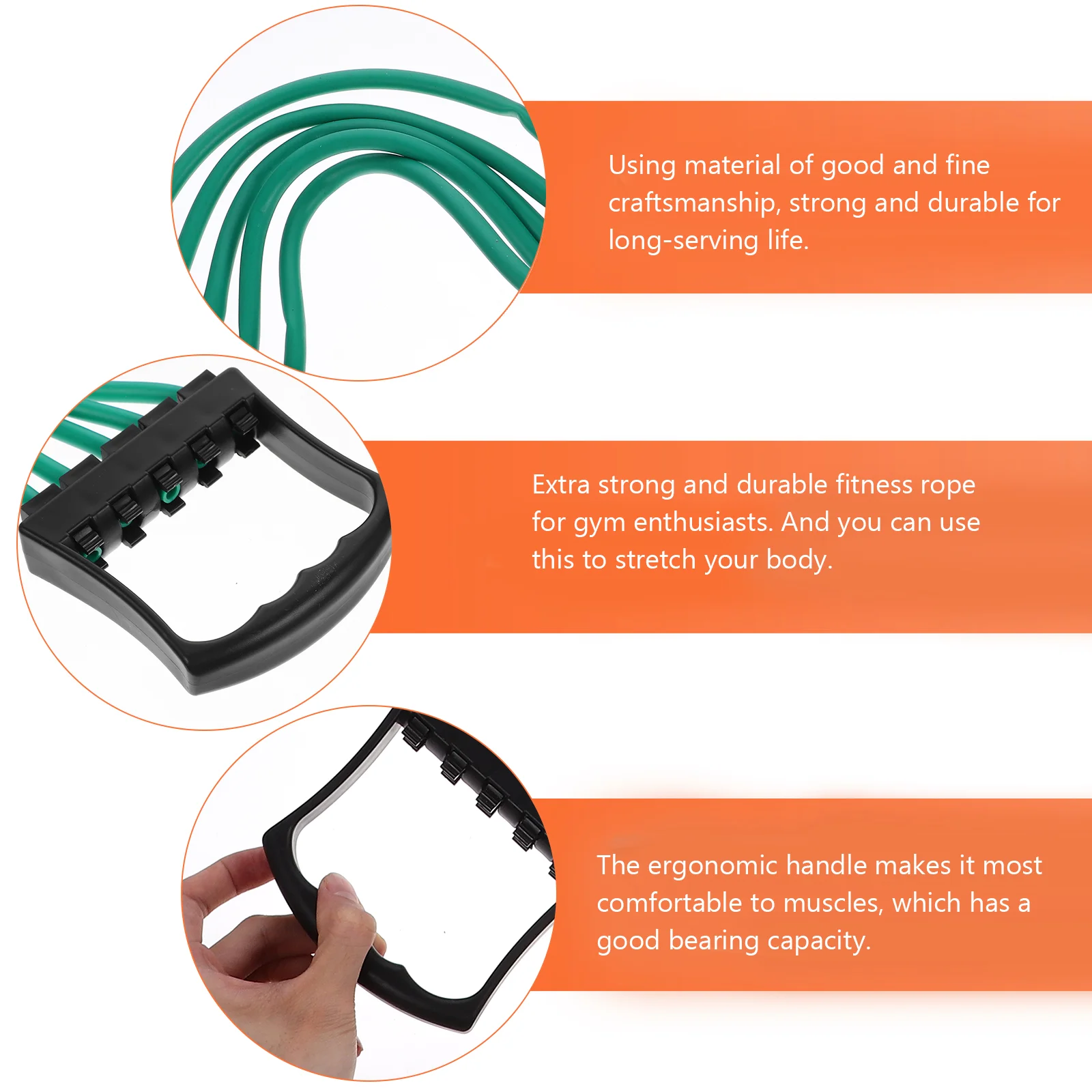 Using material of good and fine craftsmanship, strong and durable for long-serving life.

Extra strong and durable fitness rope for gym enthusiasts. And you can use this to stretch your body.

The ergonomic handle makes it most comfortable to muscles, which has a good bearing capacity.