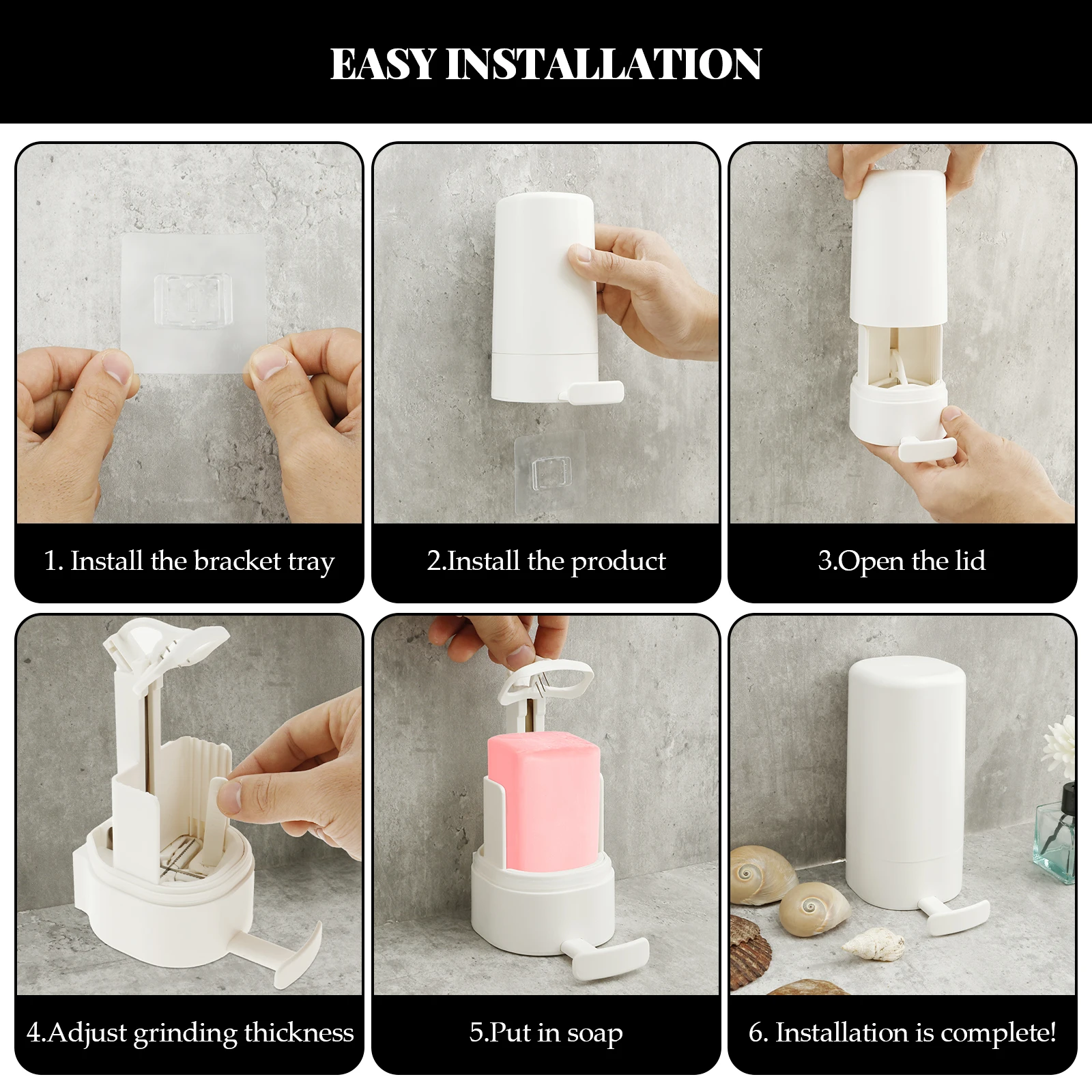 EASY INSTALLATION

1. Install the bracket tray

2.Install the product

3.Open the lid

4.Adjust grinding thickness

5.Put in soap

6. Installation is complete!