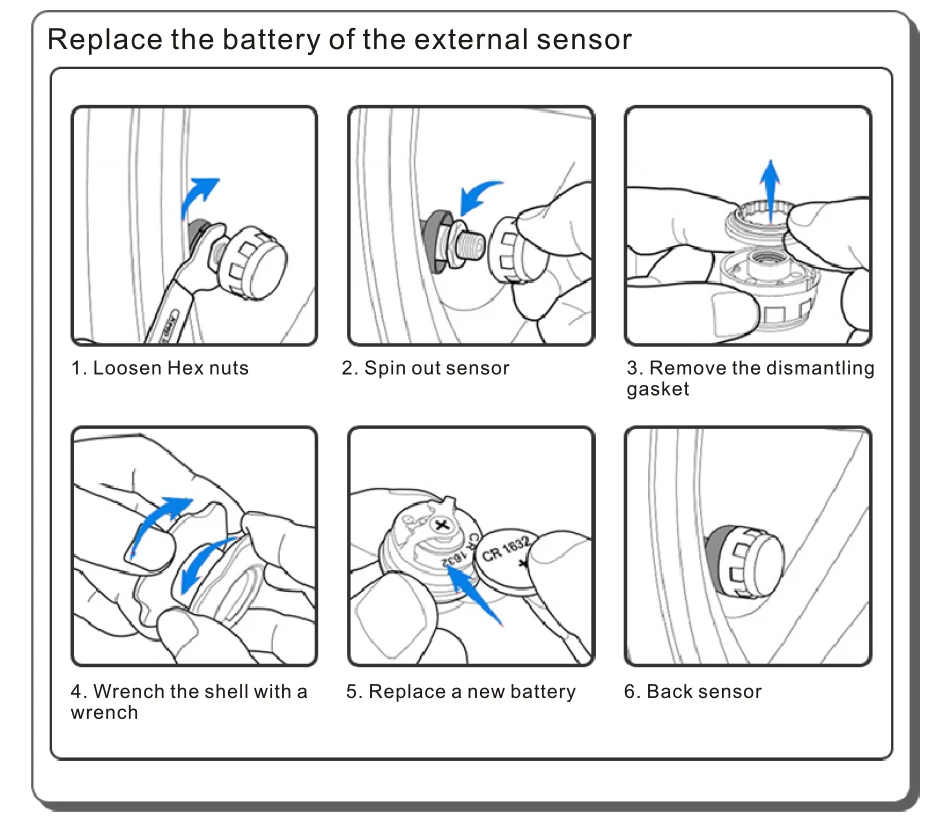 Replace the battery of the external sensor

1. Loosen Hex nuts

2. Spin out sensor

3. Remove the dismantling gasket

CR 1632

CR 1632

4. Wrench the shell with a wrench

5. Replace a new battery

6. Back sensor