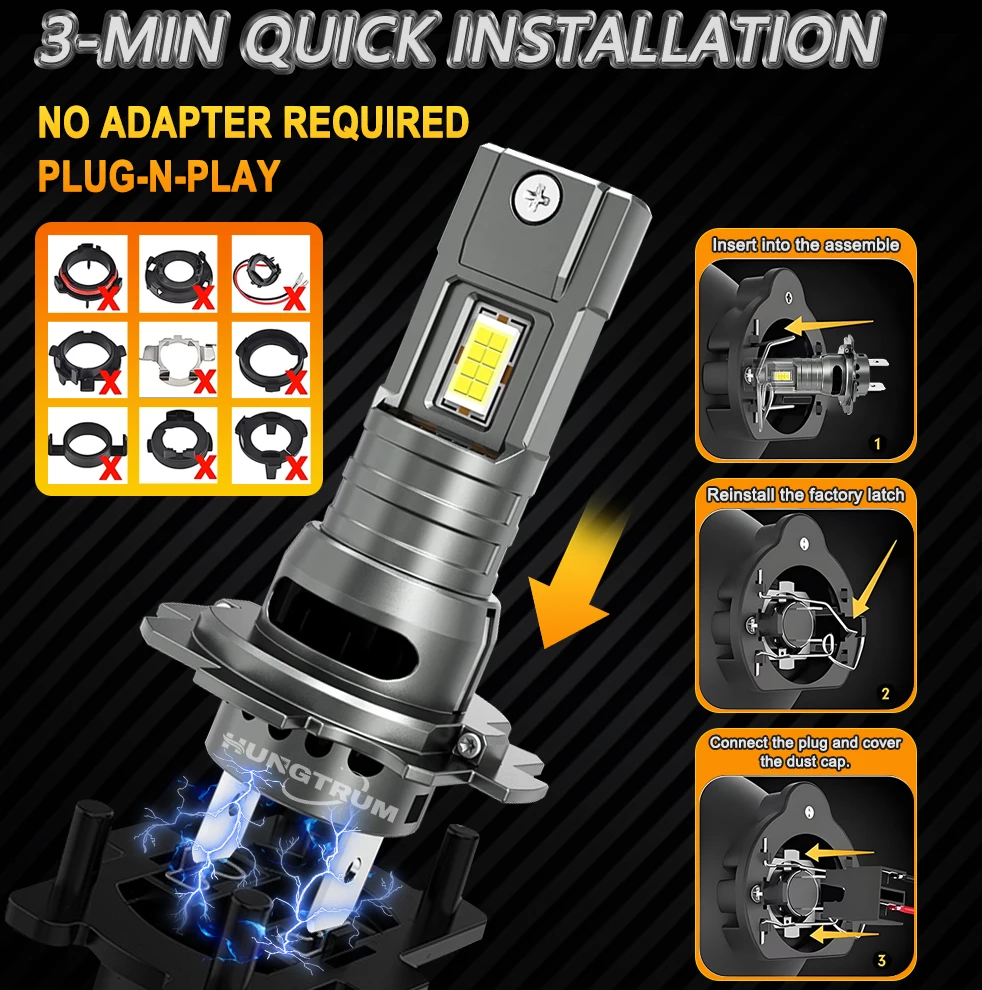 3-MIN QUICK INSTALLATION

NO ADAPTER REQUIRED
PLUG-N-PLAY

HUNGTRUM

Insert into the assemble

1

Reinstall the factory latch

2

Connect the plug and cover the dust cap.

3