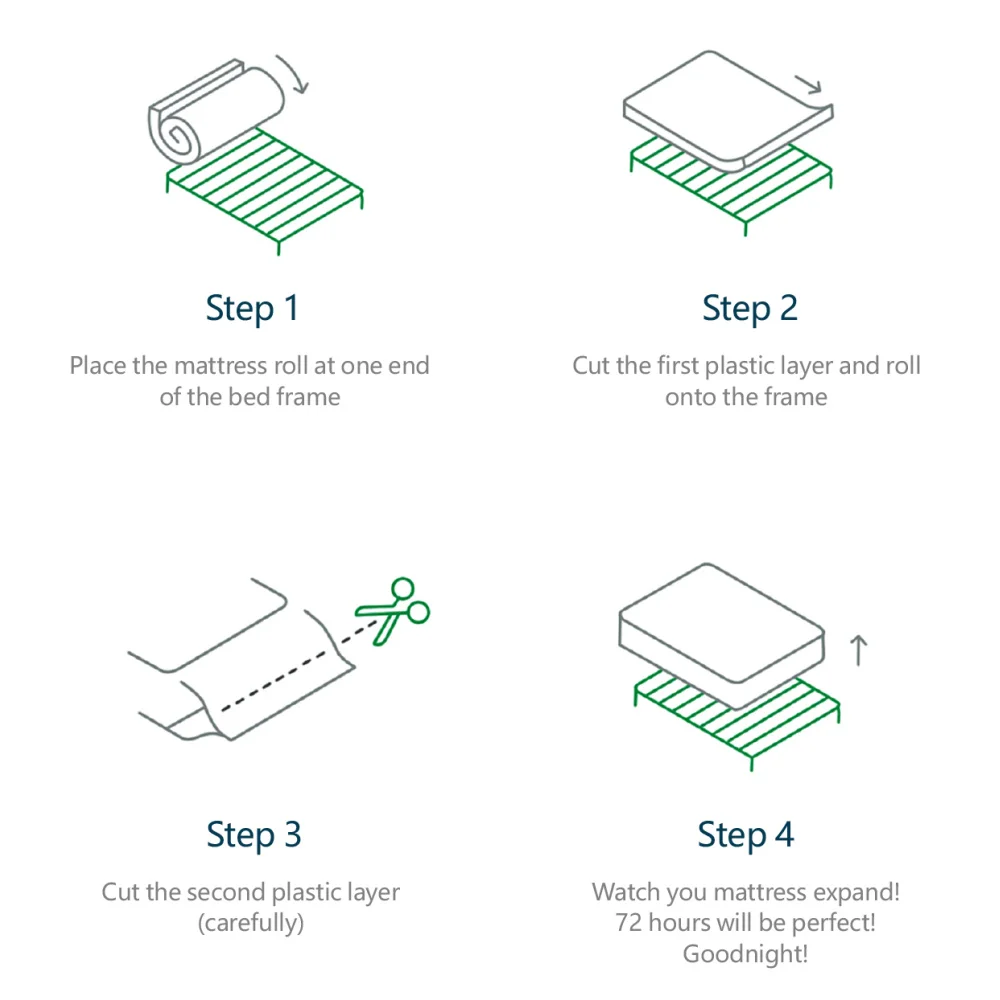 Step 1

Place the mattress roll at one end of the bed frame

Step 2

Cut the first plastic layer and roll onto the frame

Step 3

Cut the second plastic layer (carefully)

Step 4

Watch you mattress expand! 72 hours will be perfect! Goodnight!