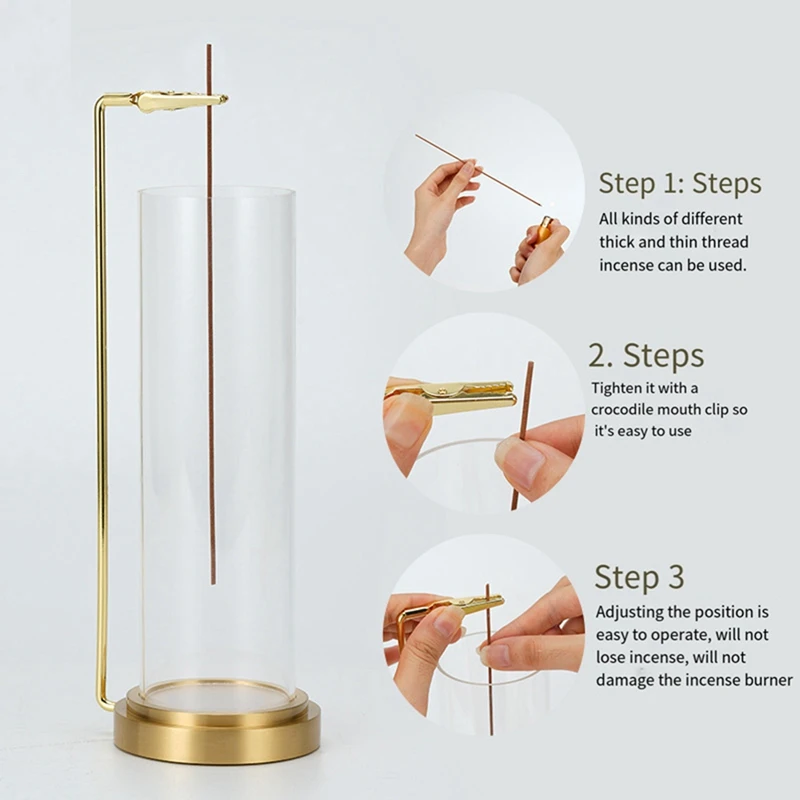 Step 1: Steps
All kinds of different thick and thin thread incense can be used.

2. Steps
Tighten it with a crocodile mouth clip so it's easy to use

Step 3
Adjusting the position is easy to operate, will not lose incense, will not damage the incense burner