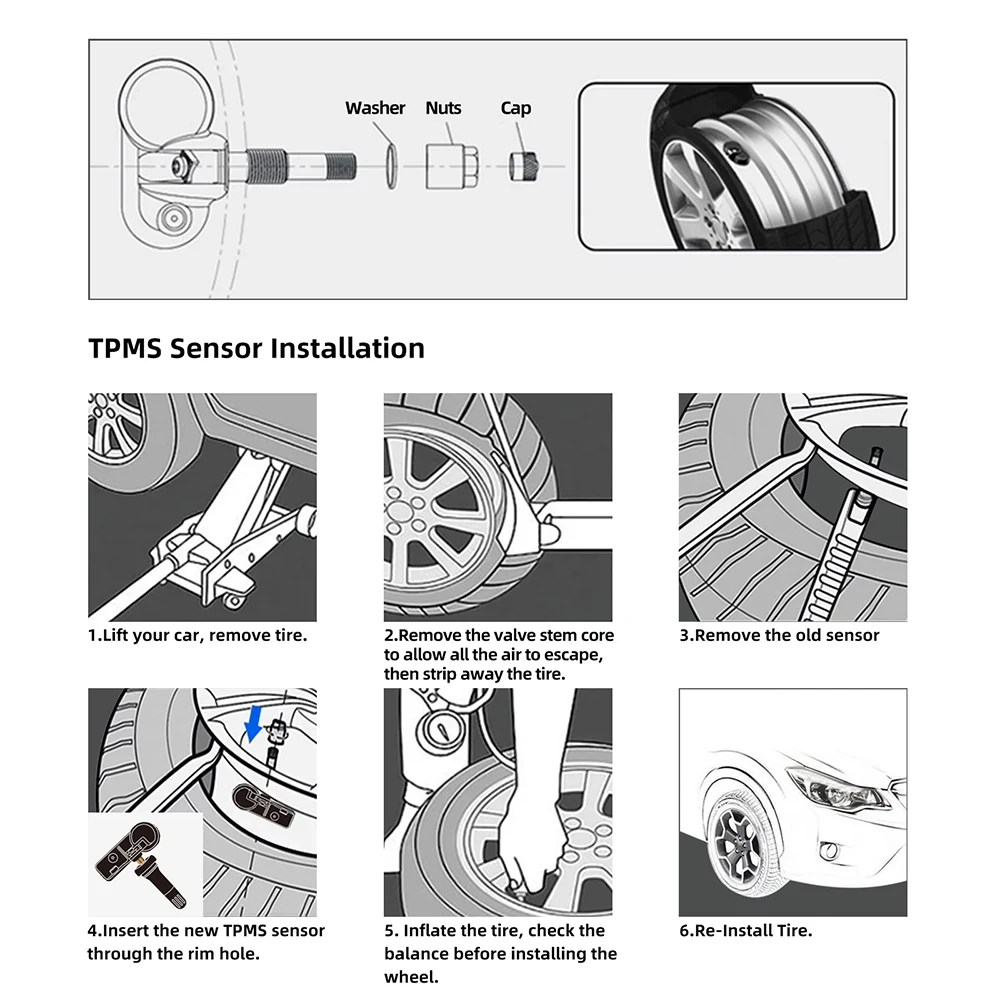 Washer Nuts Cap

TPMS Sensor Installation

1.Lift your car, remove tire.

2.Remove the valve stem core to allow all the air to escape, then strip away the tire.

3.Remove the old sensor

4.Insert the new TPMS sensor through the rim hole.

5. Inflate the tire, check the balance before installing the wheel.

6.Re-Install Tire.