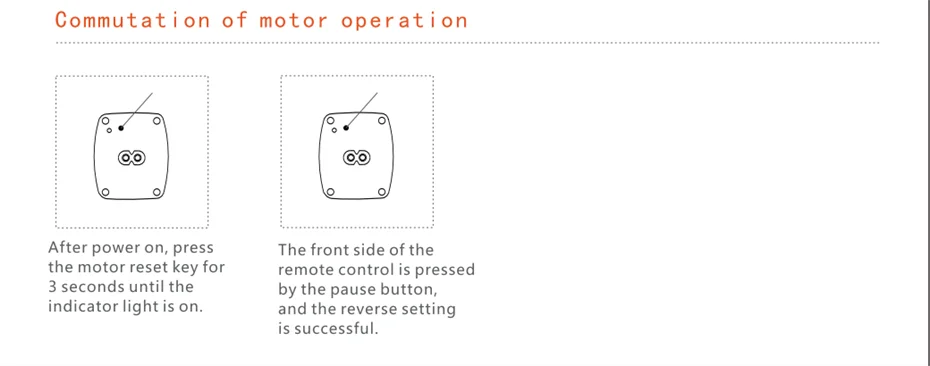 Commutation of motor operation

After power on, press the motor reset key for 3 seconds until the indicator light is on.

The front side of the remote control is pressed by the pause button, and the reverse setting is successful.