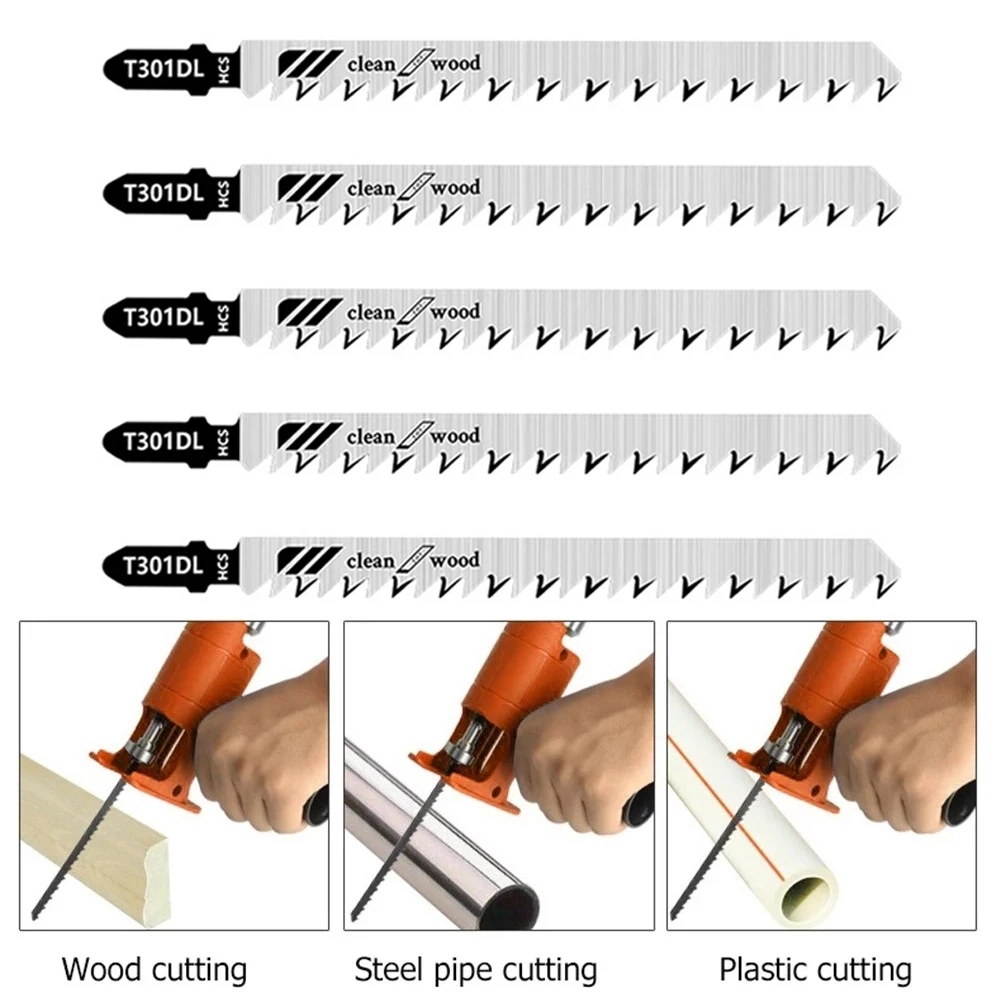 T301DL HCS clean wood

T301DL HCS clean wood

T301DL HCS clean wood

T301DL HCS clean wood

T301DL HCS clean wood

Wood cutting

Steel pipe cutting

Plastic cutting