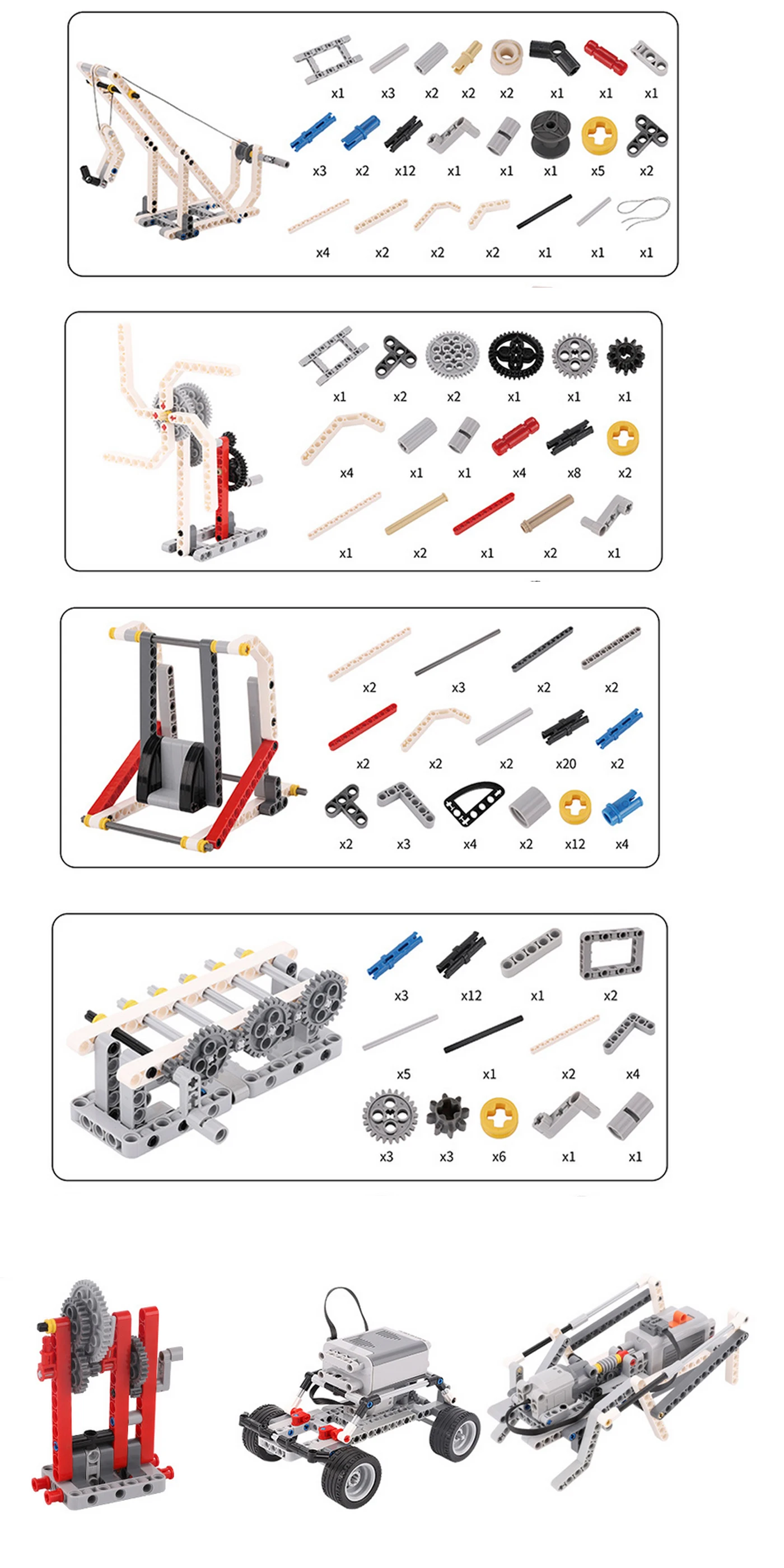 x1 x3 x2 x2 x2 x1 x1 x1

x3 x2 x12 x1 x1 x1 x5 x2

x4 x2 x2 x2 x1 x1 x1

x1 x2 x2 x1 x1 x1

x4 x1 x1 x4 x8 x2

x1 x2 x1 x2 x1

x2 x3 x2 x2

x2 x2 x2 x20 x2

x2 x3 x4 x2 x12 x4

x3 x12 x1 x2

x5 x1 x2 x4

x3 x3 x6 x1 x1