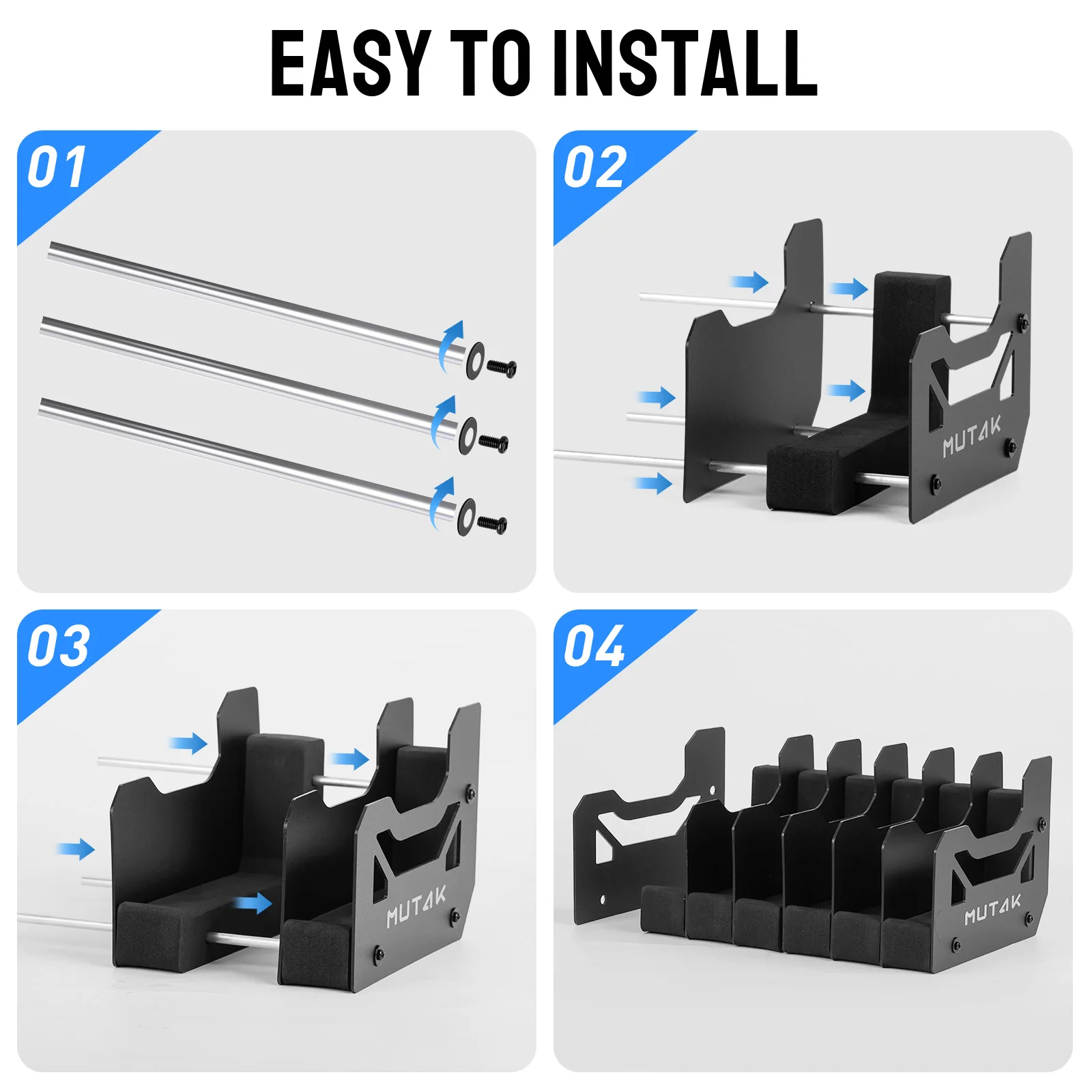 EASY TO INSTALL

01

02

MUTAK

03

MUTAK

04

MUTAK