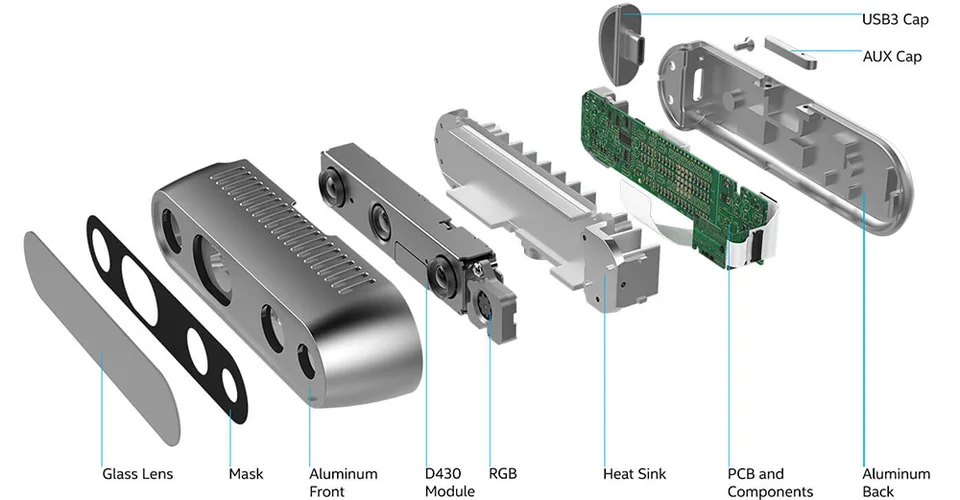 USB3 Cap

AUX Cap

Glass Lens

Mask

Aluminum Front

D430 Module

RGB

Heat Sink

PCB and Components

Aluminum Back