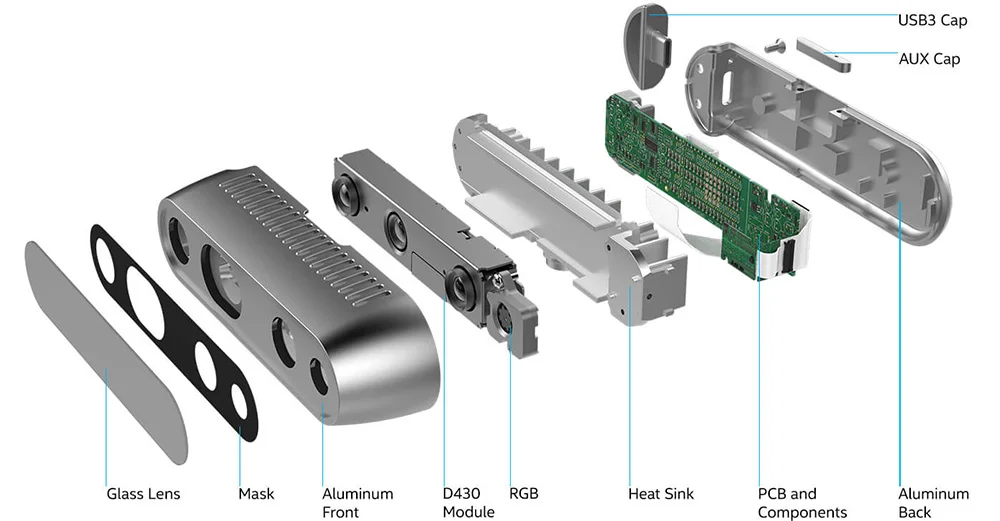 USB3 Cap
AUX Cap
Glass Lens
Mask
Aluminum Front
D430 Module
RGB
Heat Sink
PCB and Components
Aluminum Back