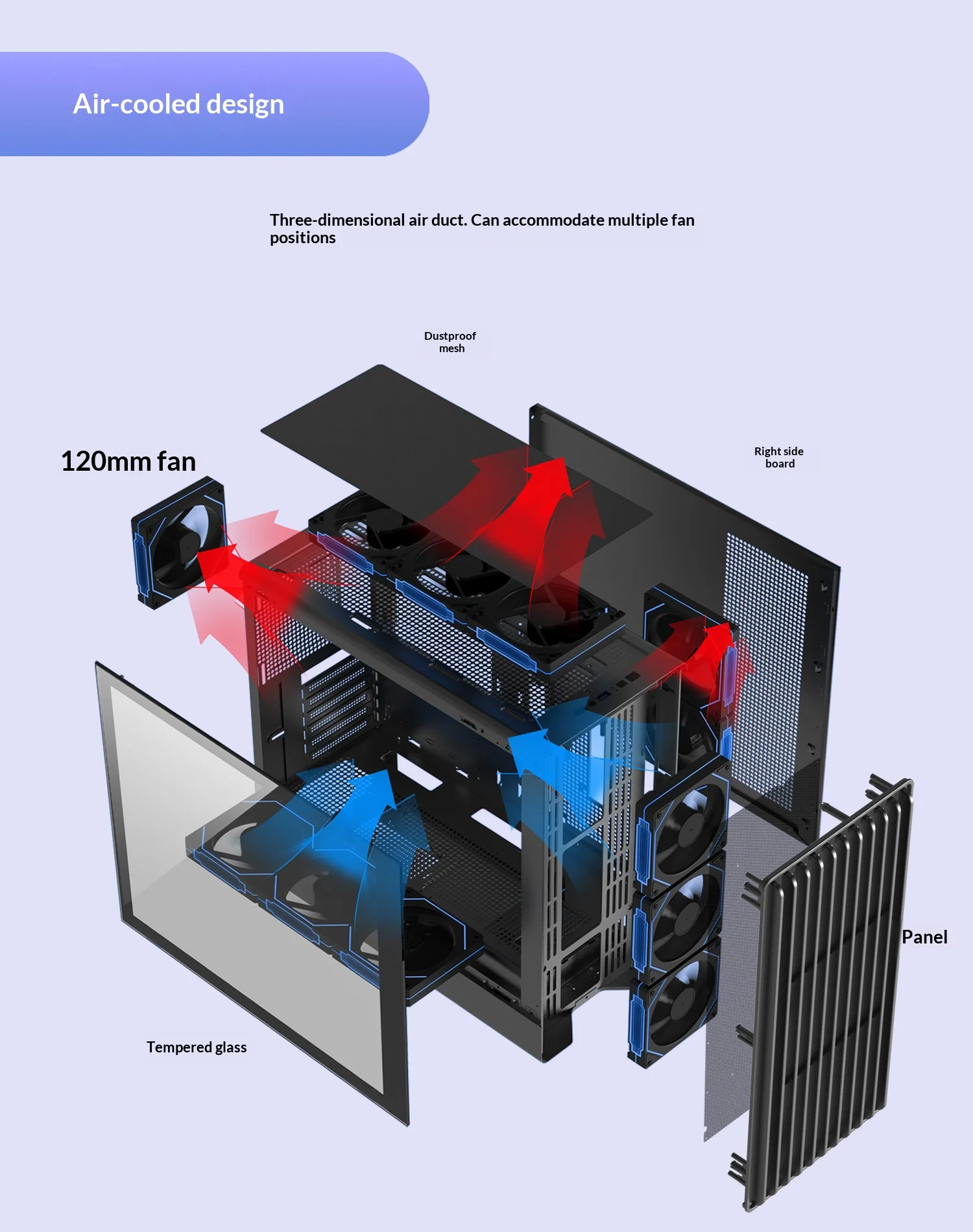 Air-cooled design

Three-dimensional air duct. Can accommodate multiple fan positions

Dustproof mesh

120mm fan

Right side board

Panel

Tempered glass