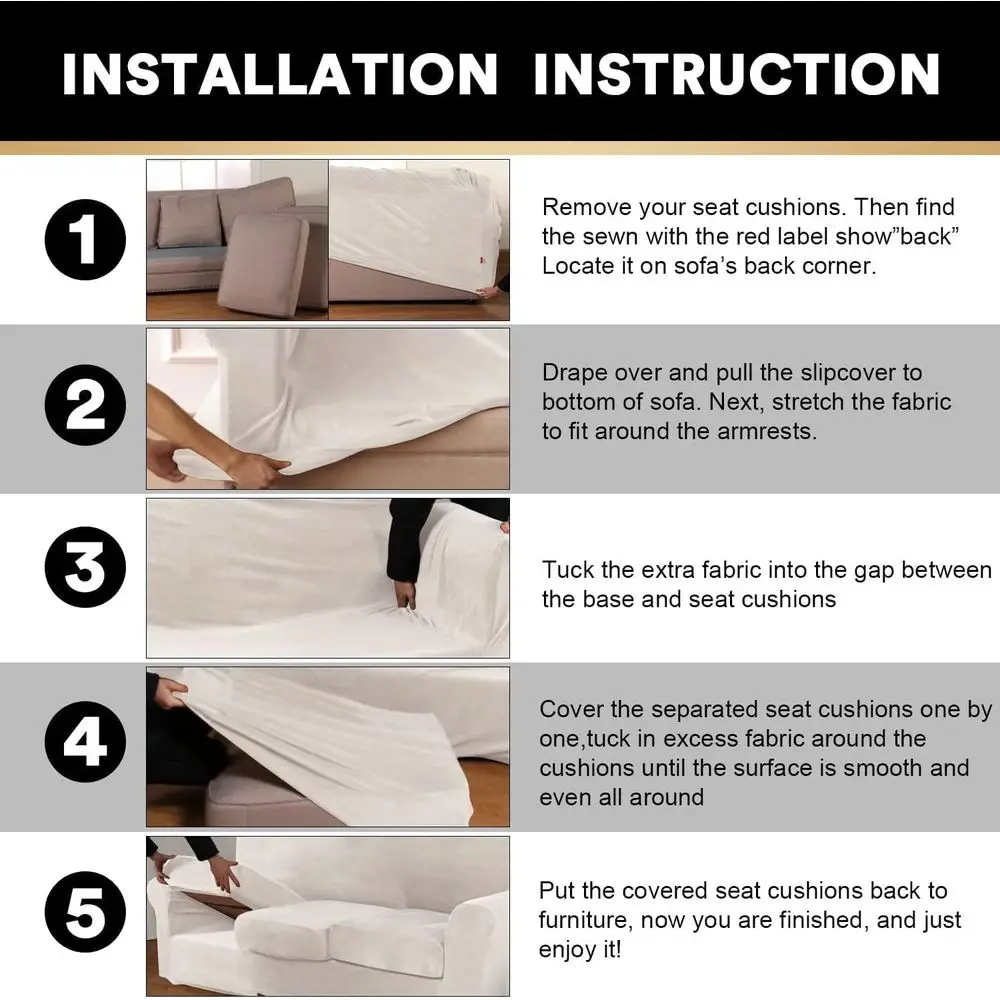 INSTALLATION INSTRUCTION

1

Remove your seat cushions. Then find the sewn with the red label show"back" Locate it on sofa's back corner.

2

Drape over and pull the slipcover to bottom of sofa. Next, stretch the fabric to fit around the armrests.

3

Tuck the extra fabric into the gap between the base and seat cushions

4

Cover the separated seat cushions one by one,tuck in excess fabric around the cushions until the surface is smooth and even all around

5

Put the covered seat cushions back to furniture, now you are finished, and just enjoy it!