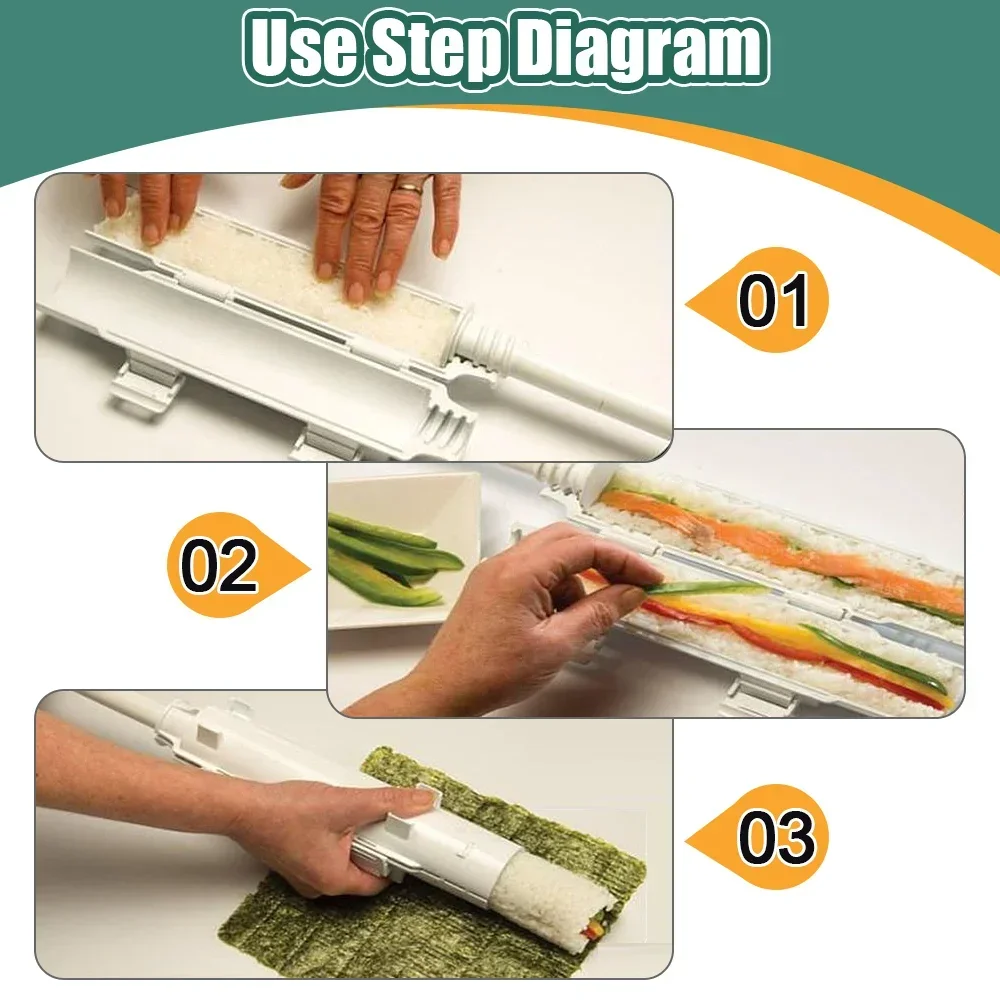 Use Step Diagram

01

02

03