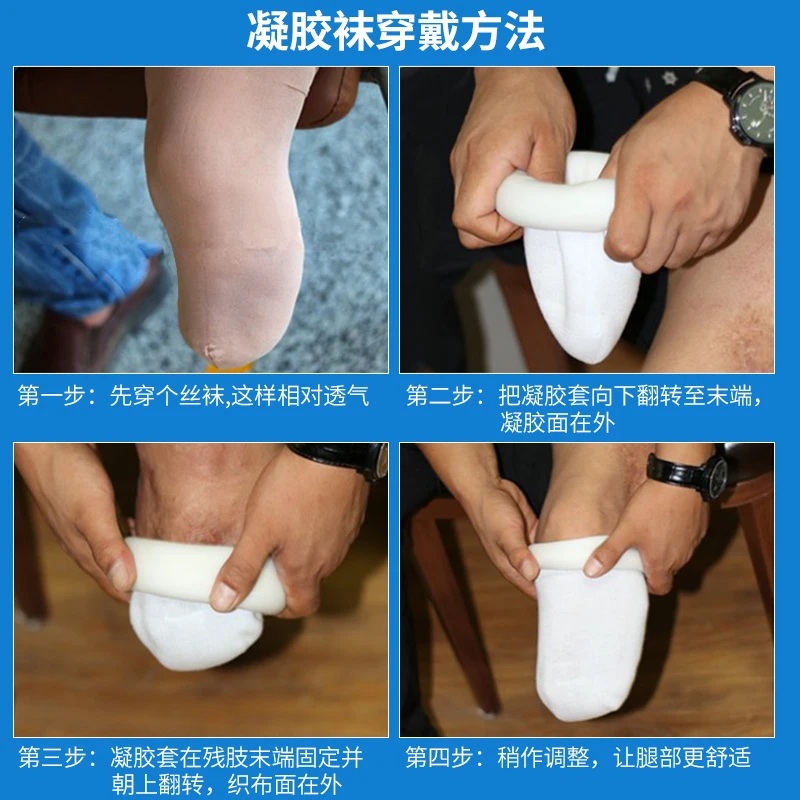 凝胶袜穿戴方法

第一步：先穿个丝袜,这样相对透气

第二步：把凝胶套向下翻转至末端，凝胶面在外

第三步：凝胶套在残肢末端固定并朝上翻转，织布面在外

第四步：稍作调整，让腿部更舒适