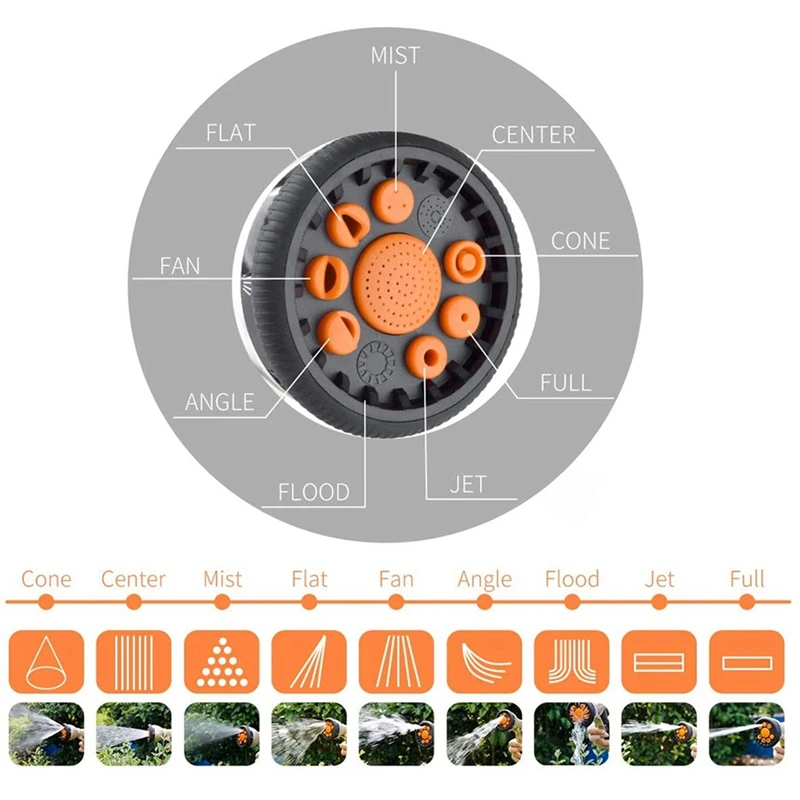 MIST
FLAT
CENTER
CONE
FAN
FULL
ANGLE
FLOOD
JET

Cone Center Mist Flat Fan Angle Flood Jet Full