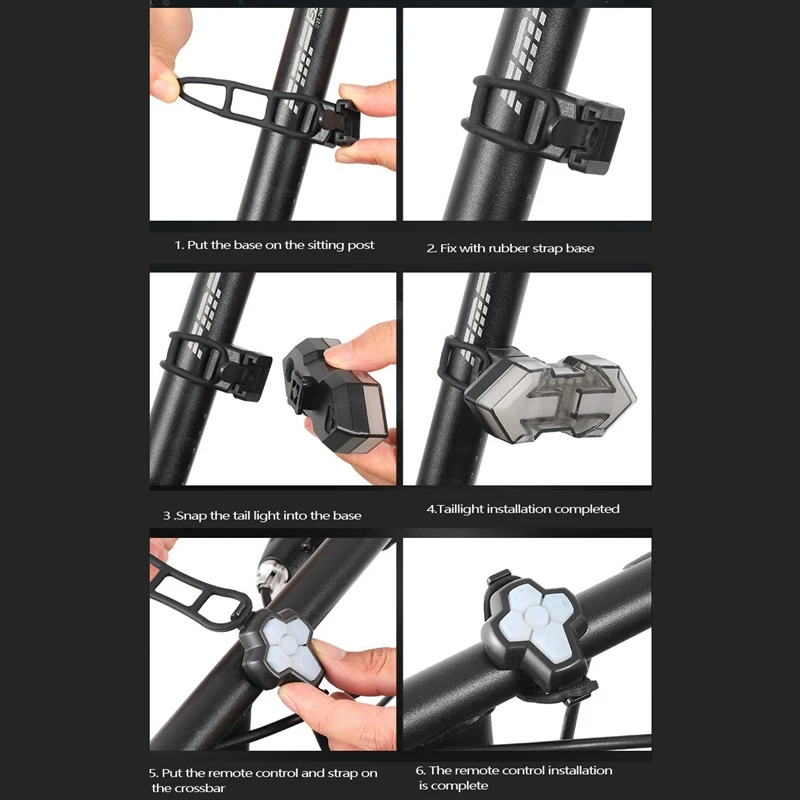 1. Put the base on the sitting post

2. Fix with rubber strap base

3 .Snap the tail light into the base

4.Taillight installation completed

5. Put the remote control and strap on the crossbar

6. The remote control installation is complete