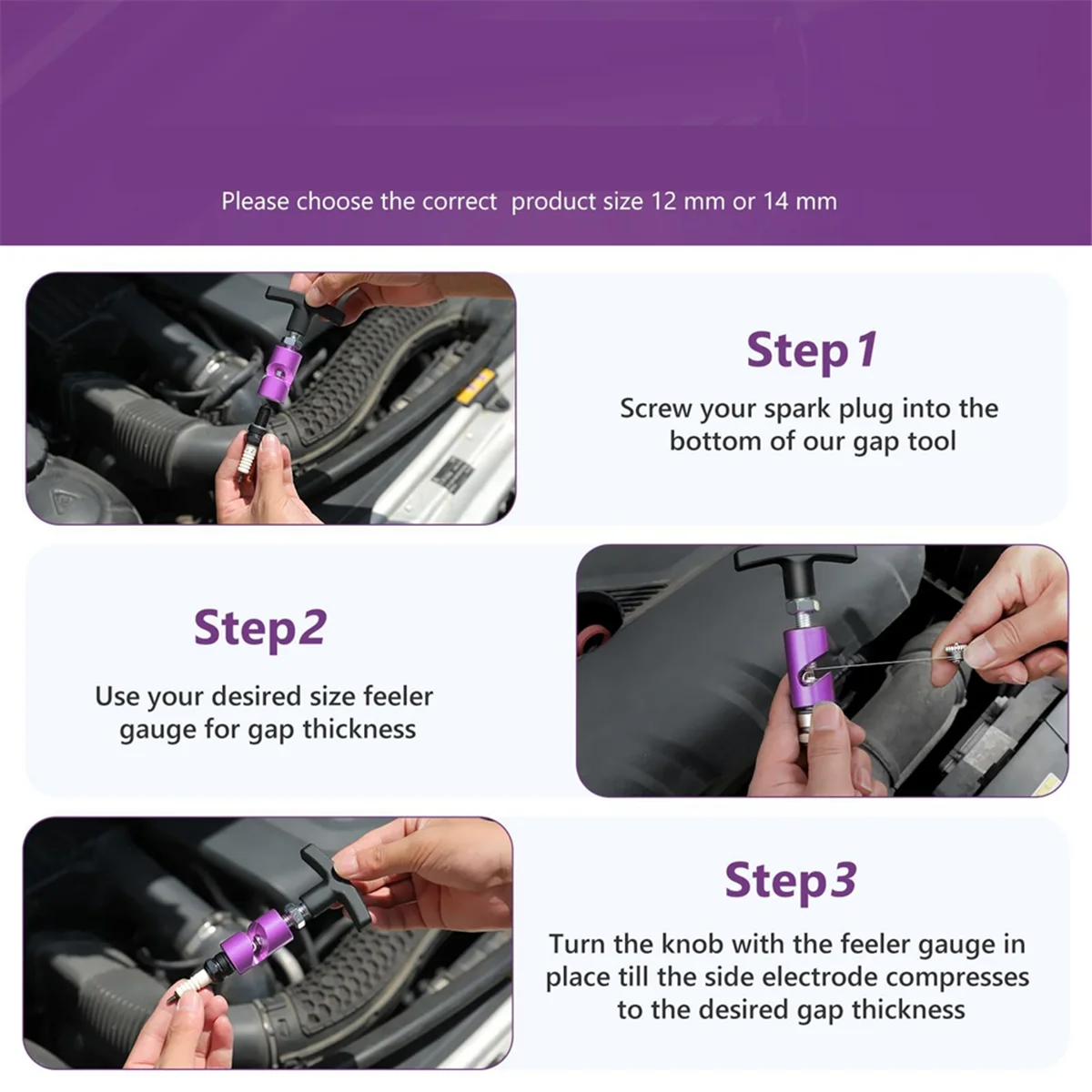 Please choose the correct  product size 12 mm or 14 mm

Step 1

Screw your spark plug into the bottom of our gap tool

Step2

Use your desired size feeler gauge for gap thickness

Step3

Turn the knob with the feeler gauge in place till the side electrode compresses to the desired gap thickness