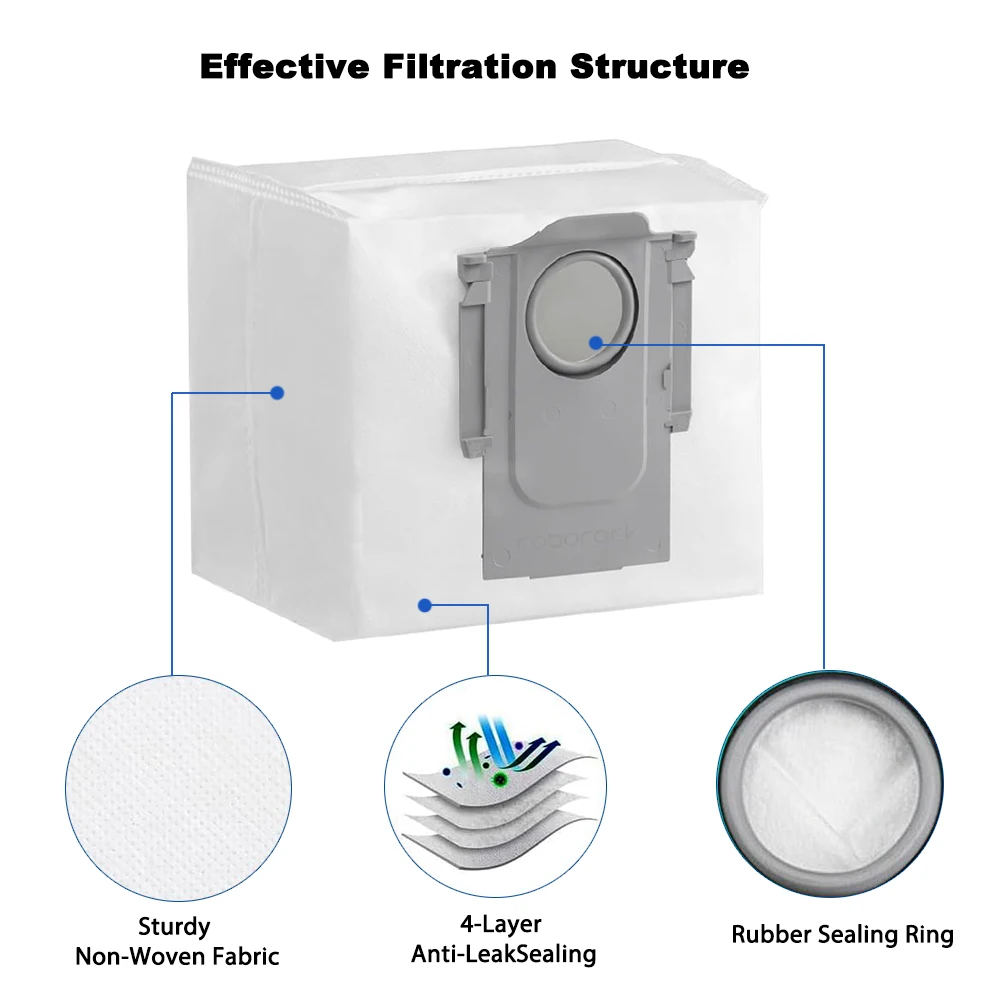 Effective Filtration Structure

roborock

Sturdy
Non-Woven Fabric

4-Layer
Anti-LeakSealing

Rubber Sealing Ring